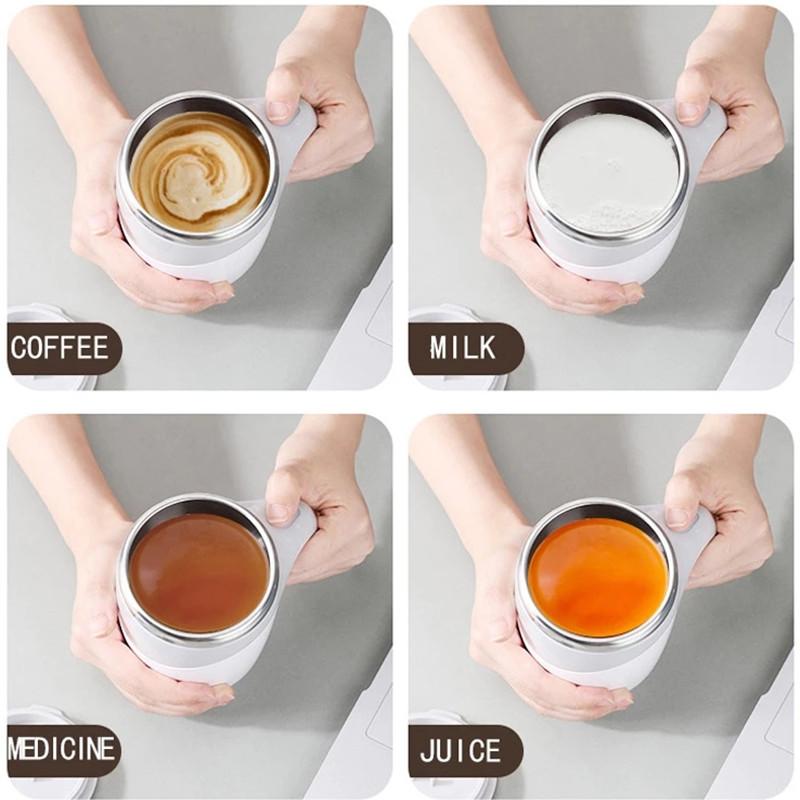 COFFEE

MILK

MEDICINE

JUICE