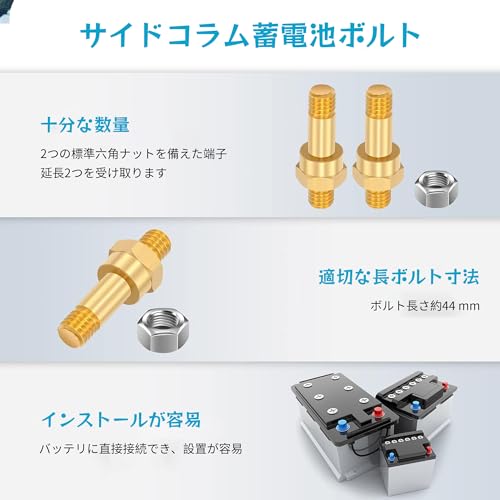 サイドコラム蓄電池ボルト

十分な数量

2つの標準六角ナットを備えた端子延長2つを受け取ります

適切な長ボルト寸法

ボルト長さ約44 mm

インストールが容易

バッテリに直接接続でき、設置が容易