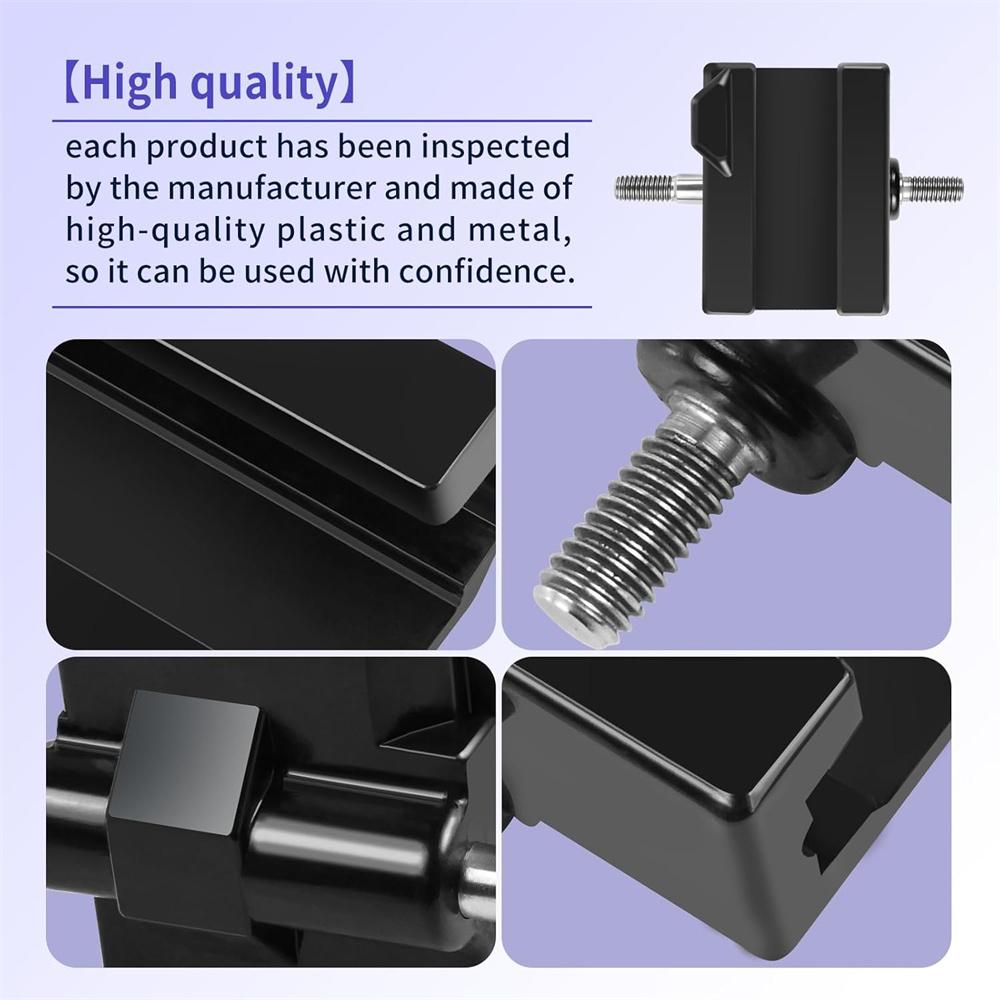 【High quality】

each product has been inspected by the manufacturer and made of high-quality plastic and metal, so it can be used with confidence.