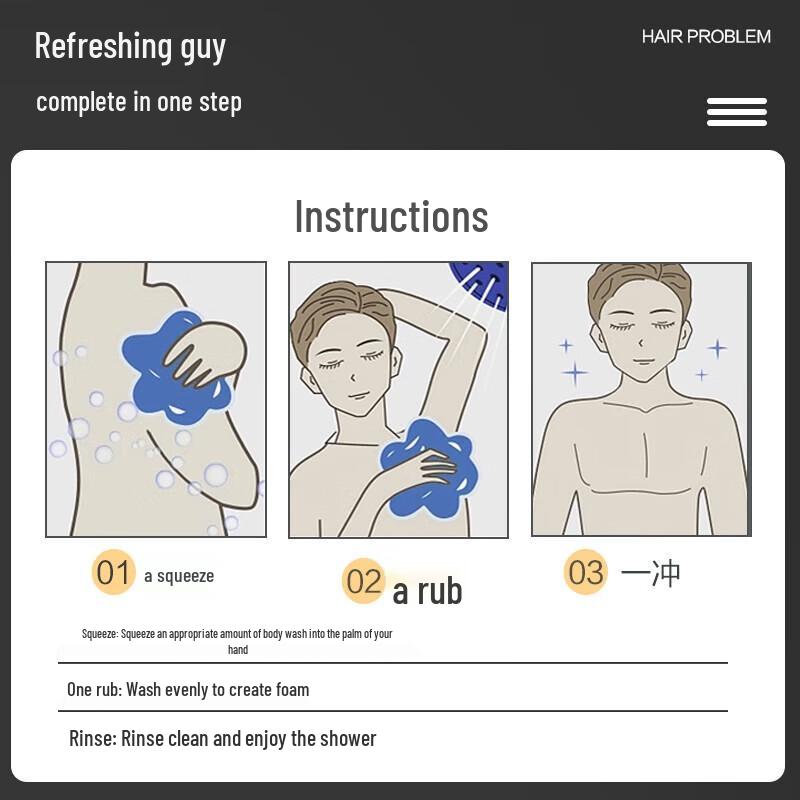 Refreshing guy

complete in one step

HAIR PROBLEM

Instructions

01 a squeeze

02 a rub

03 一冲

Squeeze: Squeeze an appropriate amount of body wash into the palm of your hand

One rub: Wash evenly to create foam

Rinse: Rinse clean and enjoy the shower