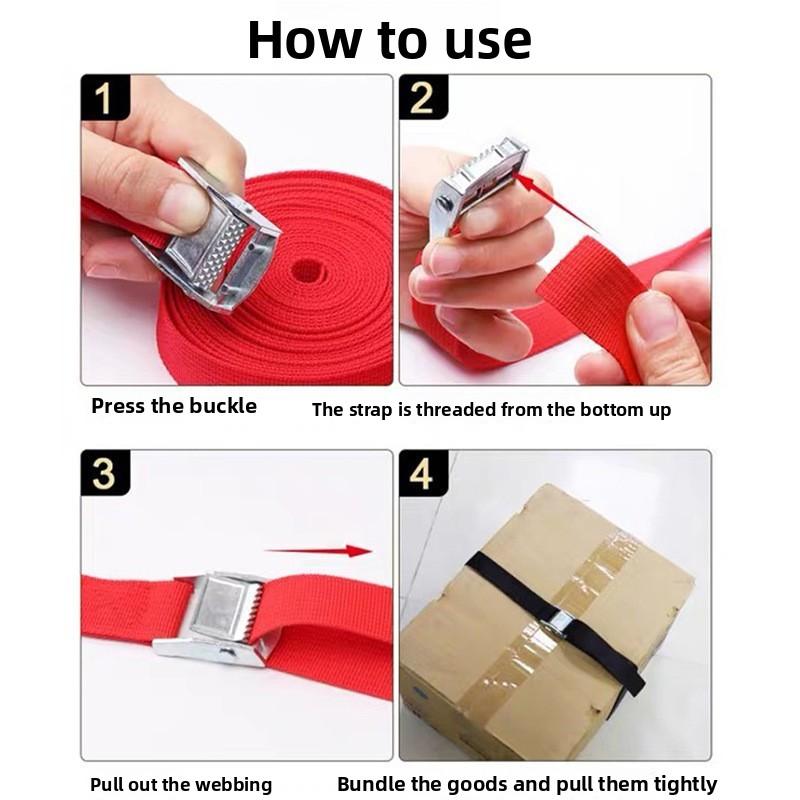 How to use

1

Press the buckle

2

The strap is threaded from the bottom up

3

Pull out the webbing

4

Bundle the goods and pull them tightly