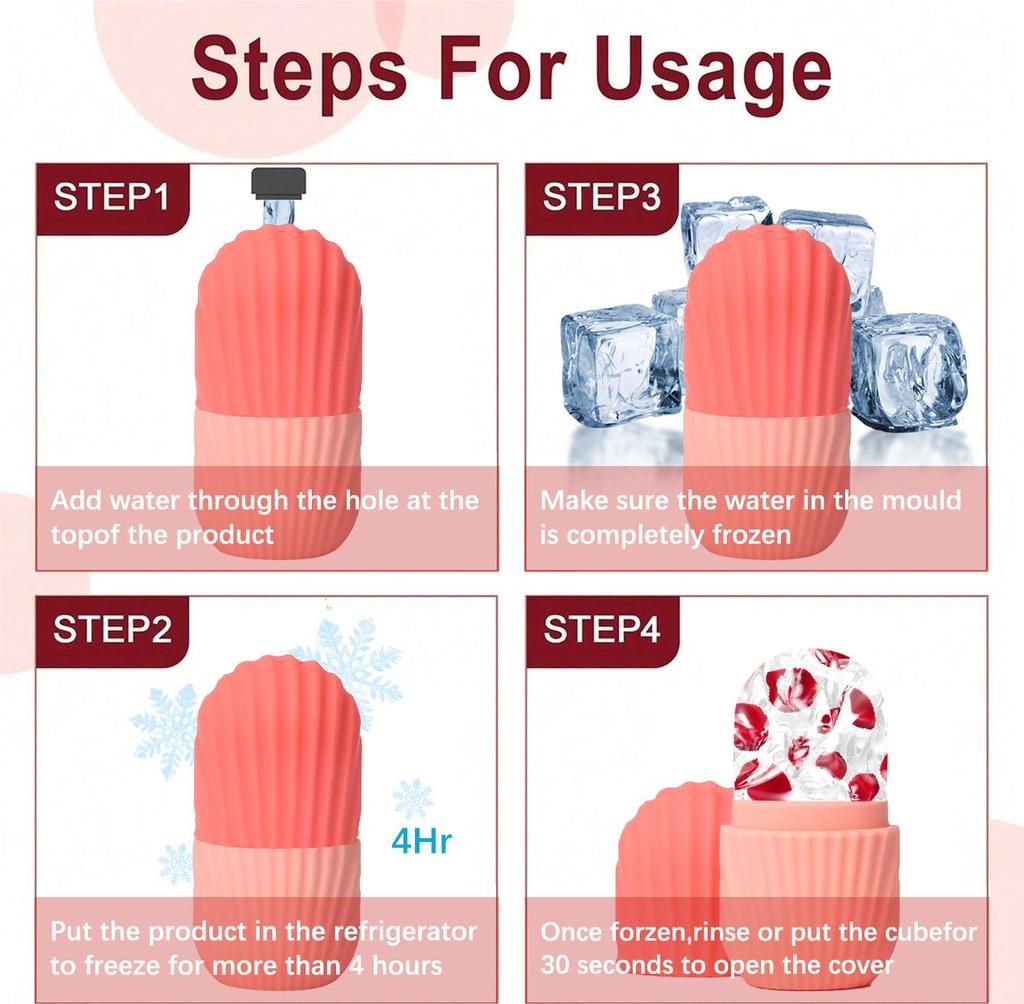 Steps For Usage

STEP1

Add water through the hole at the topof the product

STEP3

Make sure the water in the mould is completely frozen

STEP2

4Hr

Put the product in the refrigerator to freeze for more than 4 hours

STEP4

Once forzen,rinse or put the cubefor 30 seconds to open the cover