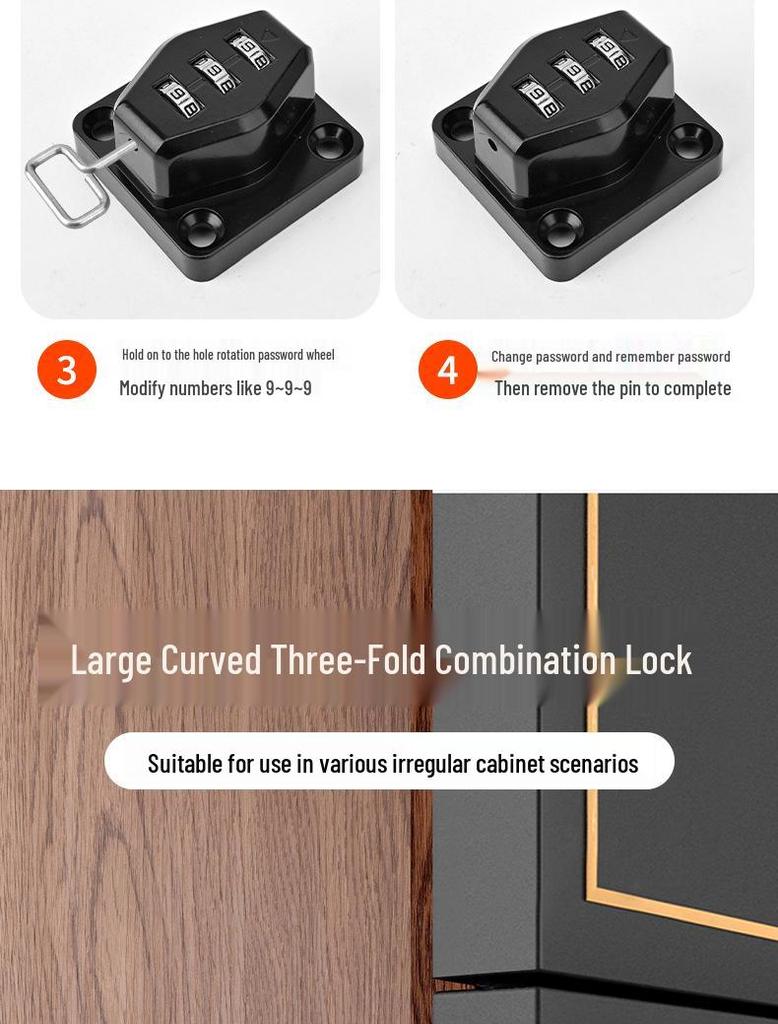 3
Hold on to the hole rotation password wheel
Modify numbers like 9~9~9

4
Change password and remember password
Then remove the pin to complete

Large Curved Three-Fold Combination Lock

Suitable for use in various irregular cabinet scenarios