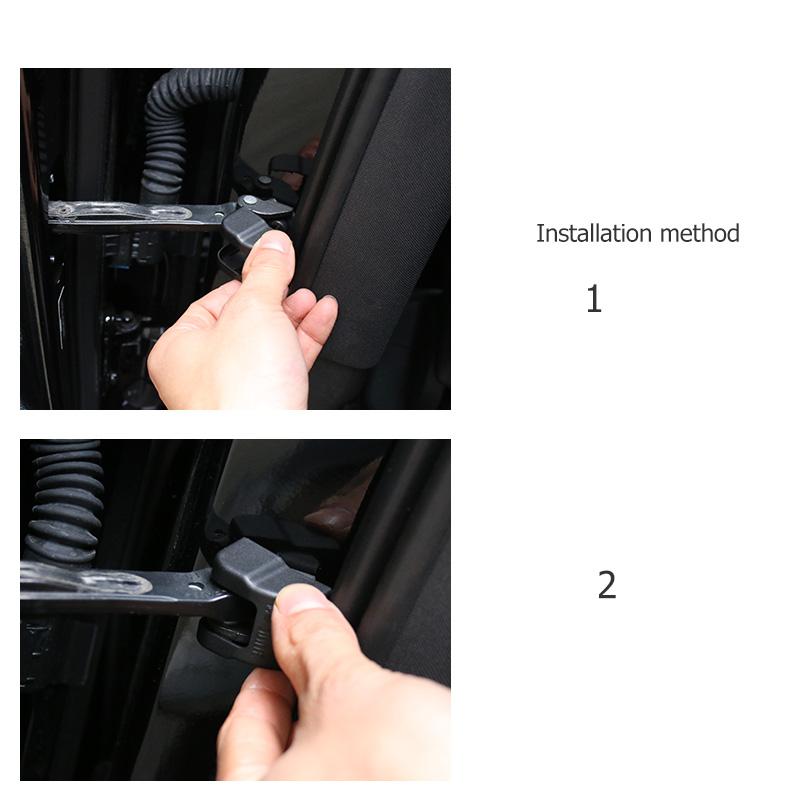 Installation method

1

2