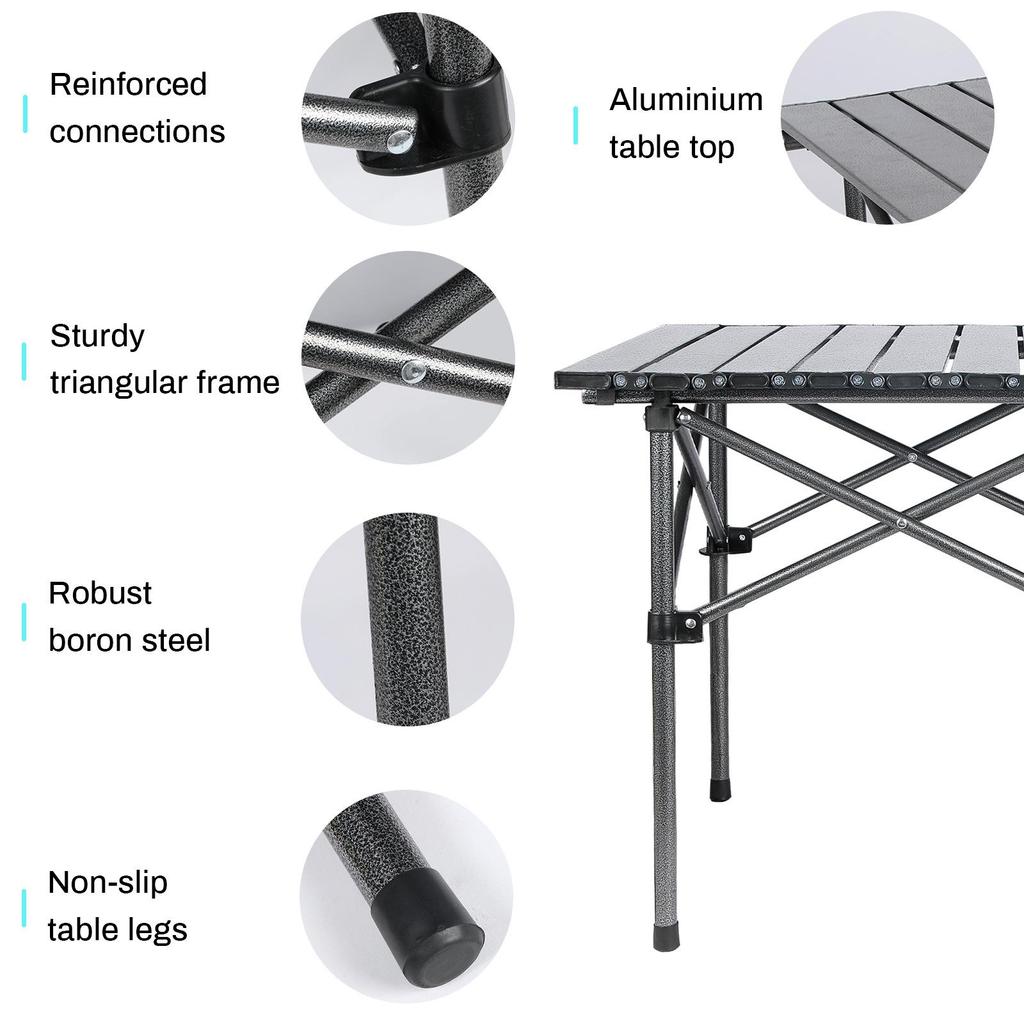 Reinforced connections

Aluminium table top

Sturdy triangular frame

Robust boron steel

Non-slip table legs