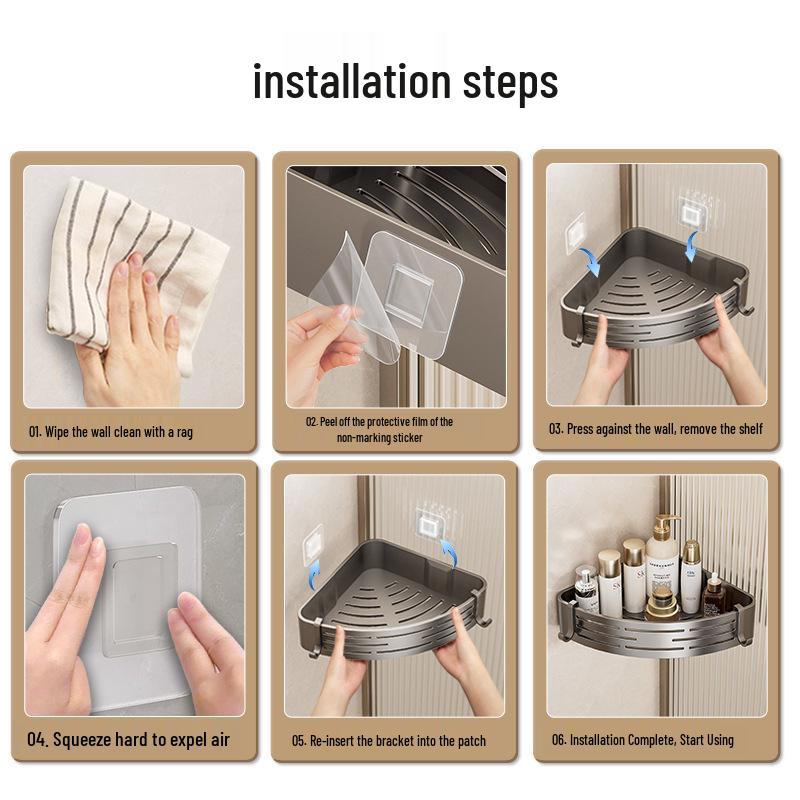 installation steps

01. Wipe the wall clean with a rag

02. Peel off the protective film of the non-marking sticker

03. Press against the wall, remove the shelf

04. Squeeze hard to expel air

05. Re-insert the bracket into the patch

06. Installation Complete, Start Using