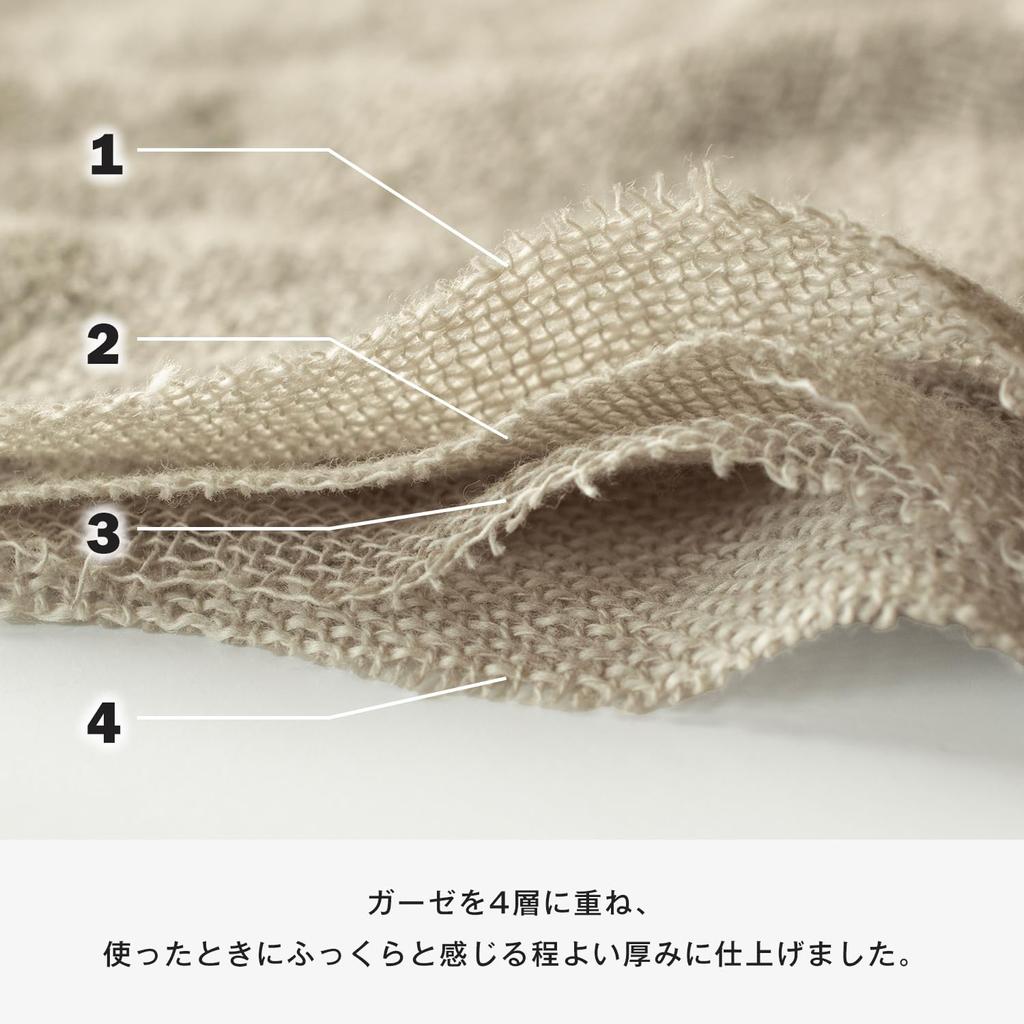 1

2

3

4

ガーゼを4層に重ね、
使ったときにふっくらと感じる程よい厚みに仕上げました。