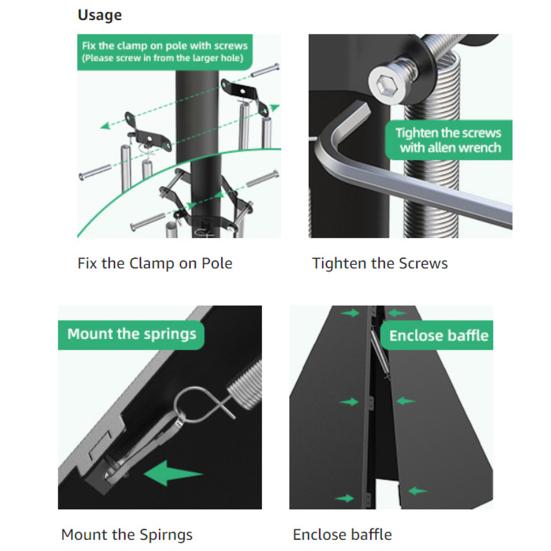 Usage

Fix the clamp on pole with screws
(Please screw in from the larger hole)

Fix the Clamp on Pole

Tighten the screws with allen wrench

Tighten the Screws

Mount the springs

Mount the Spirngs

Enclose baffle

Enclose baffle