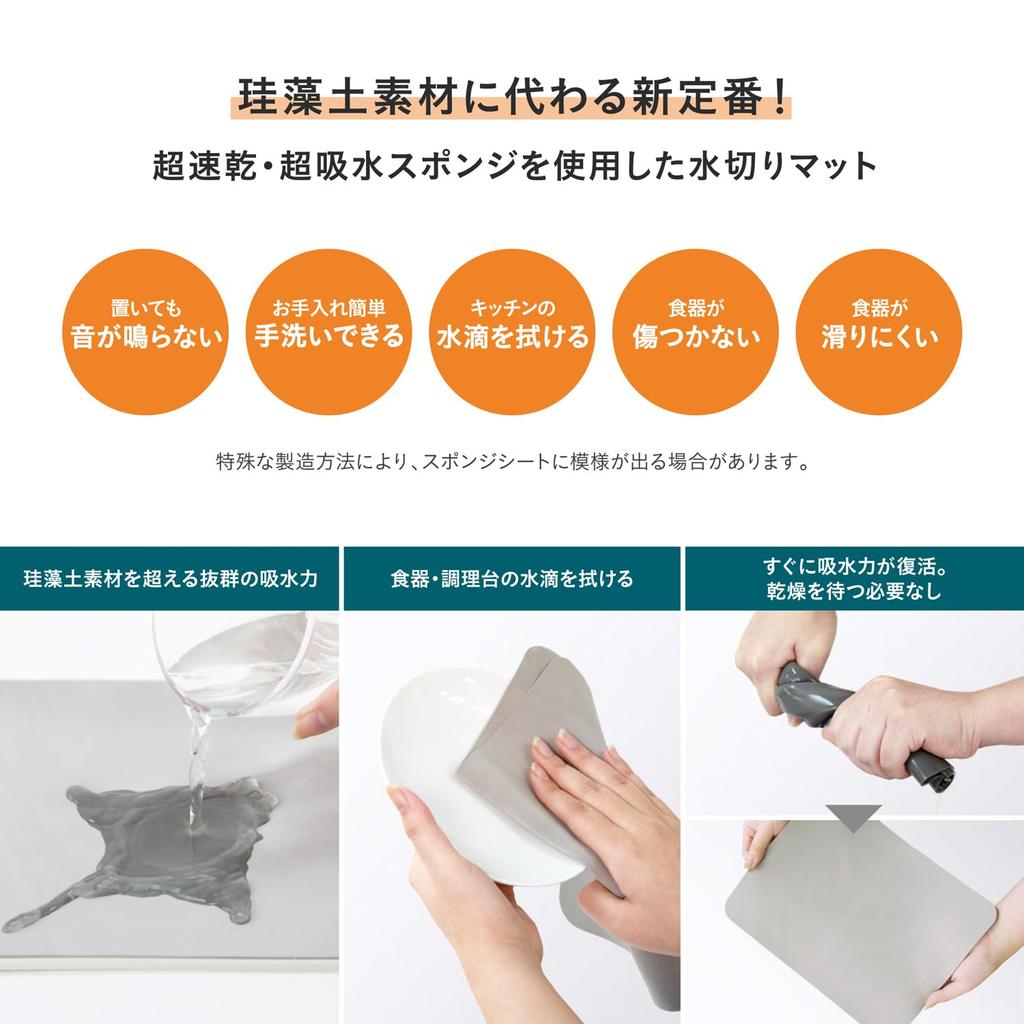 珪藻土素材に代わる新定番！

超速乾・超吸水スポンジを使用した水切りマット

置いても
音が鳴らない

お手入れ簡単
手洗いできる

キッチンの
水滴を拭ける

食器が
傷つかない

食器が
滑りにくい

特殊な製造方法により、スポンジシートに模様が出る場合があります。

珪藻土素材を超える抜群の吸水力

食器・調理台の水滴を拭ける

すぐに吸水力が復活。
乾燥を待つ必要なし