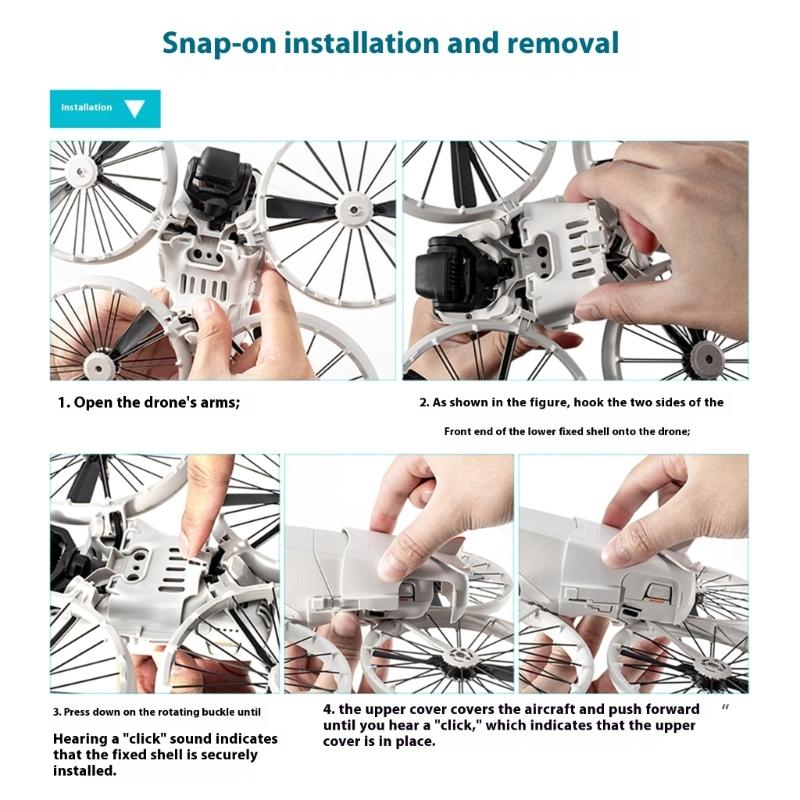 Snap-on installation and removal

Installation

1. Open the drone's arms;

2. As shown in the figure, hook the two sides of the Front end of the lower fixed shell onto the drone;

3. Press down on the rotating buckle until

Hearing a "click" sound indicates that the fixed shell is securely installed.

4. the upper cover covers the aircraft and push forward until you hear a "click," which indicates that the upper cover is in place.

"