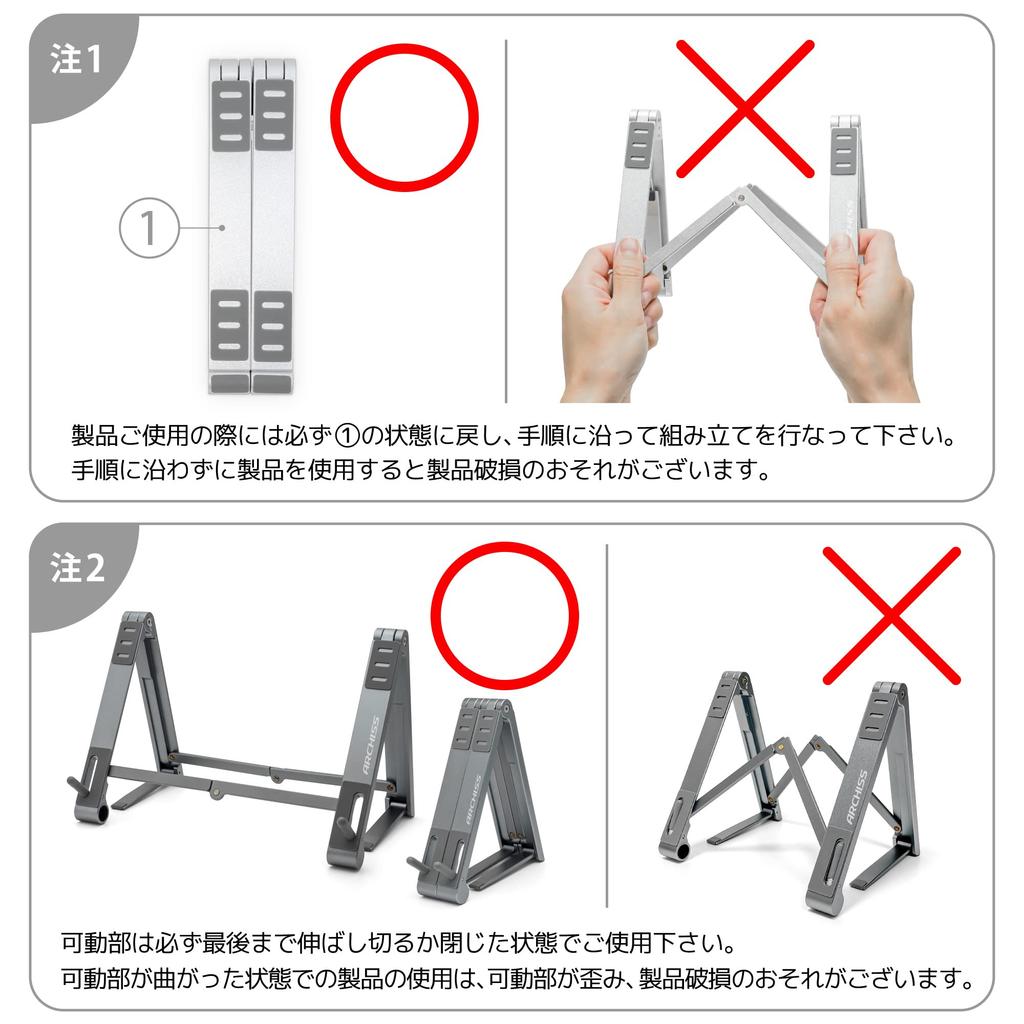 注1

①

製品ご使用の際には必ず①の状態に戻し、手順に沿って組み立てを行なって下さい。
手順に沿わずに製品を使用すると製品破損のおそれがございます。

注2

ARCHISS

ARCHISS

ARCHISS

可動部は必ず最後まで伸ばし切るか閉じた状態でご使用下さい。
可動部が曲がった状態での製品の使用は、可動部が歪み、製品破損のおそれがございます。