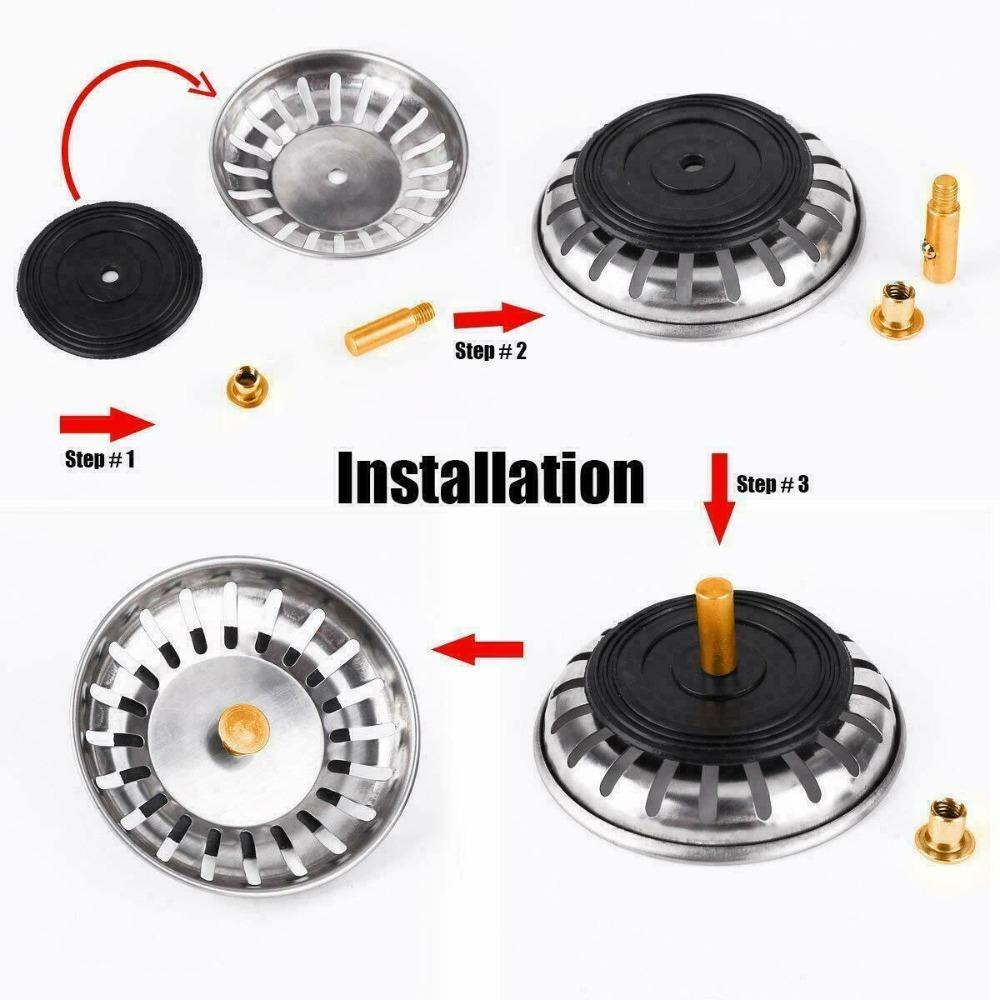 Step # 2

Step # 1

Installation

Step # 3