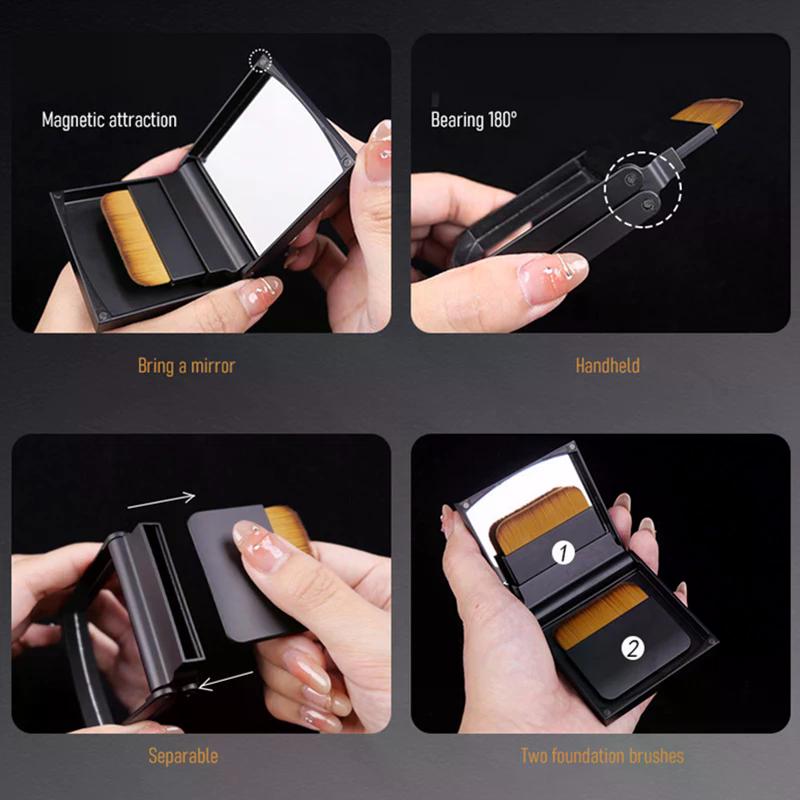 Magnetic attraction

Bring a mirror

Bearing 180°

Handheld

Separable

1

2

Two foundation brushes