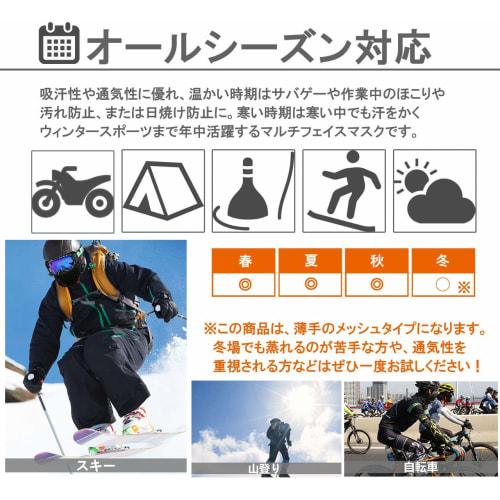 オールシーズン対応

吸汗性や通気性に優れ、温かい時期はサバゲーや作業中のほこりや汚れ防止、または日焼け防止に。寒い時期は寒い中でも汗をかくウィンタースポーツまで年中活躍するマルチフェイスマスクです。

| 春 | 夏 | 秋 | 冬 |
|---|---|---|---|
| ◎ | ◎ | ◎ | ○ ※ |

※この商品は、薄手のメッシュタイプになります。冬場でも蒸れるのが苦手な方や、通気性を重視される方などはぜひ一度お試しください！

スキー

山登り

自転車