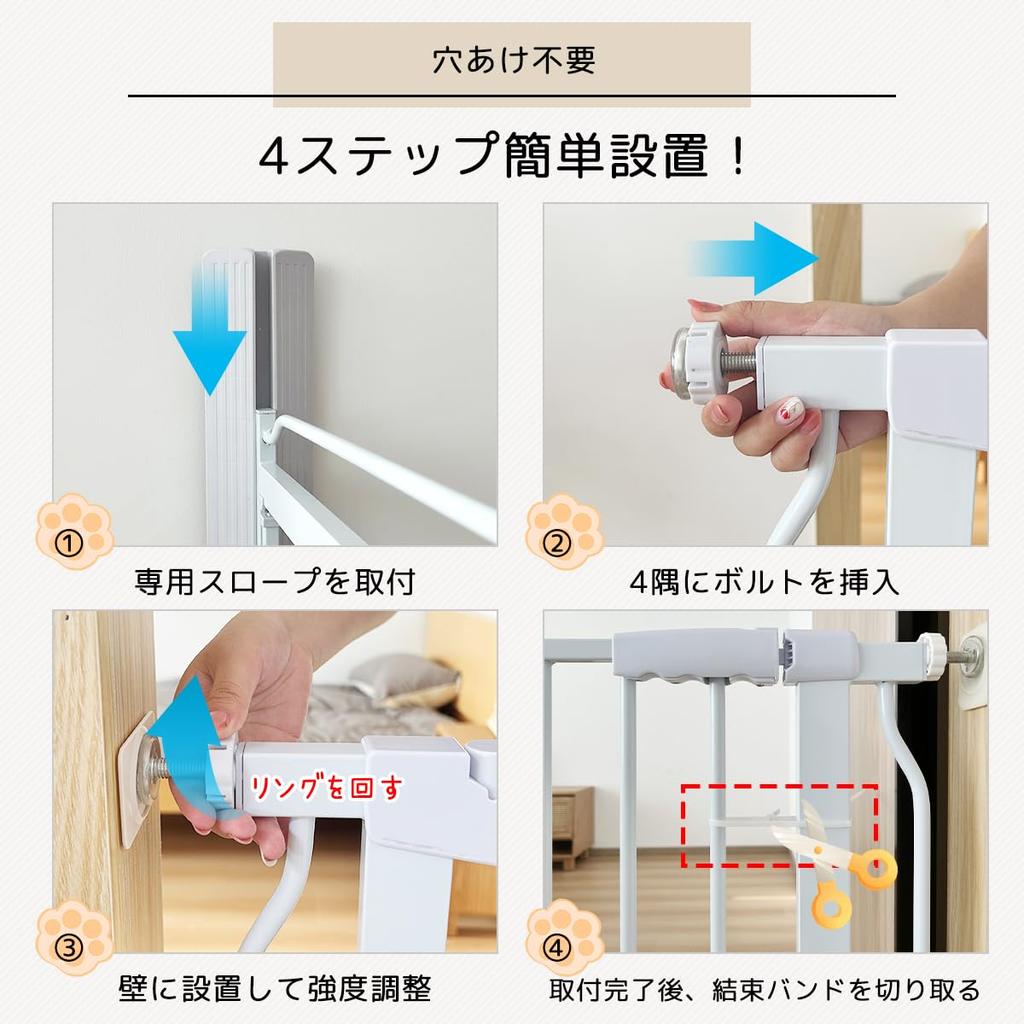 穴あけ不要

4ステップ簡単設置！

①

専用スロープを取付

②

4隅にボルトを挿入

リングを回す

③

壁に設置して強度調整

④

取付完了後、結束バンドを切り取る