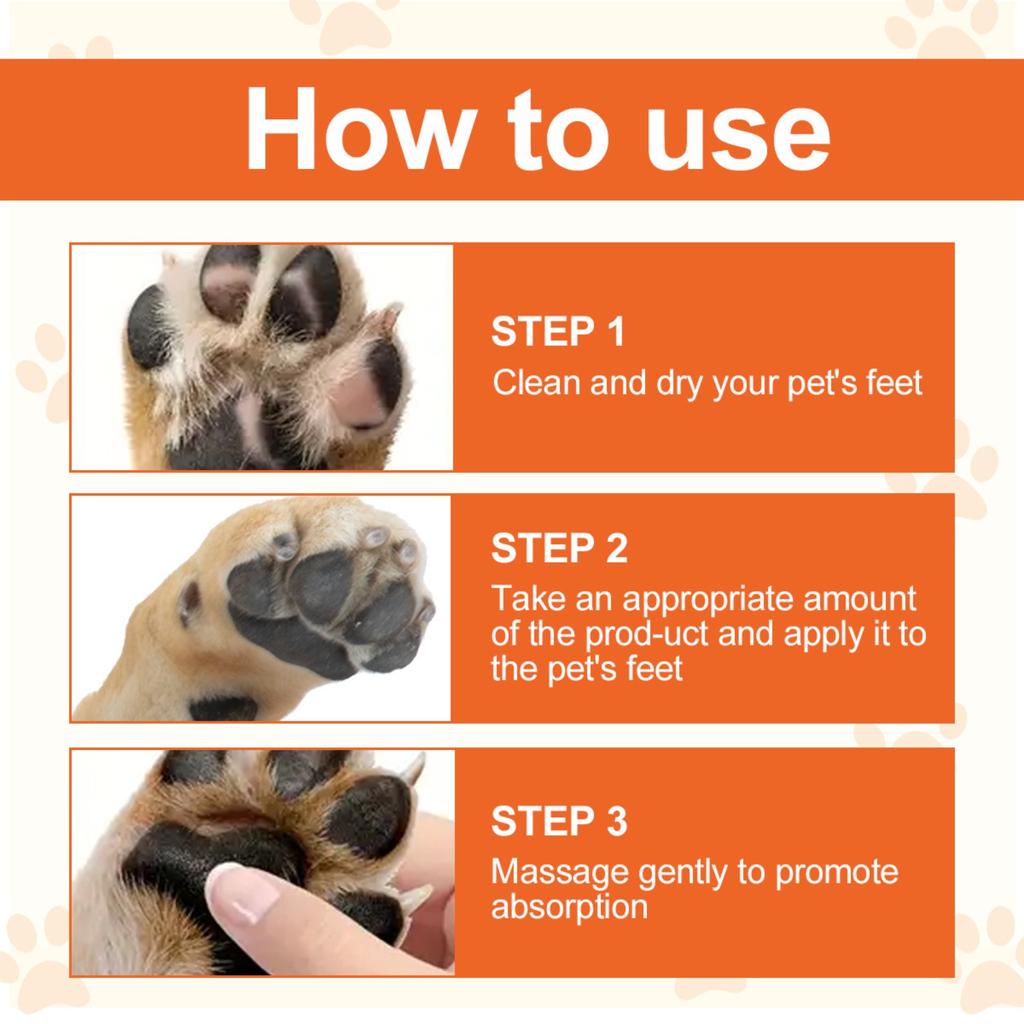 How to use

STEP 1
Clean and dry your pet's feet

STEP 2
Take an appropriate amount of the prod-uct and apply it to the pet's feet

STEP 3
Massage gently to promote absorption