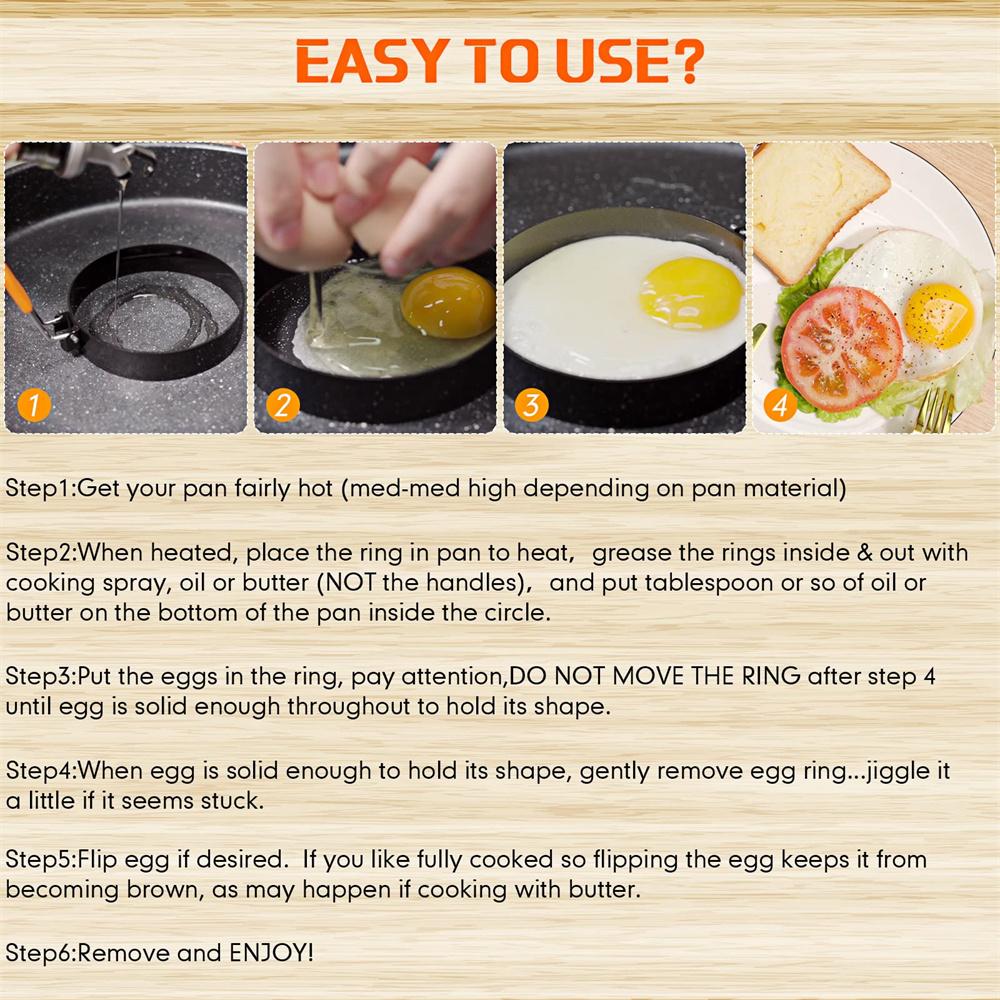 EASY TO USE?

1

2

3

4

Step1:Get your pan fairly hot (med-med high depending on pan material)

Step2:When heated, place the ring in pan to heat, grease the rings inside & out with cooking spray, oil or butter (NOT the handles), and put tablespoon or so of oil or butter on the bottom of the pan inside the circle.

Step3:Put the eggs in the ring, pay attention,DO NOT MOVE THE RING after step 4 until egg is solid enough throughout to hold its shape.

Step4:When egg is solid enough to hold its shape, gently remove egg ring...jiggle it a little if it seems stuck.

Step5:Flip egg if desired. If you like fully cooked so flipping the egg keeps it from becoming brown, as may happen if cooking with butter.

Step6:Remove and ENJOY!