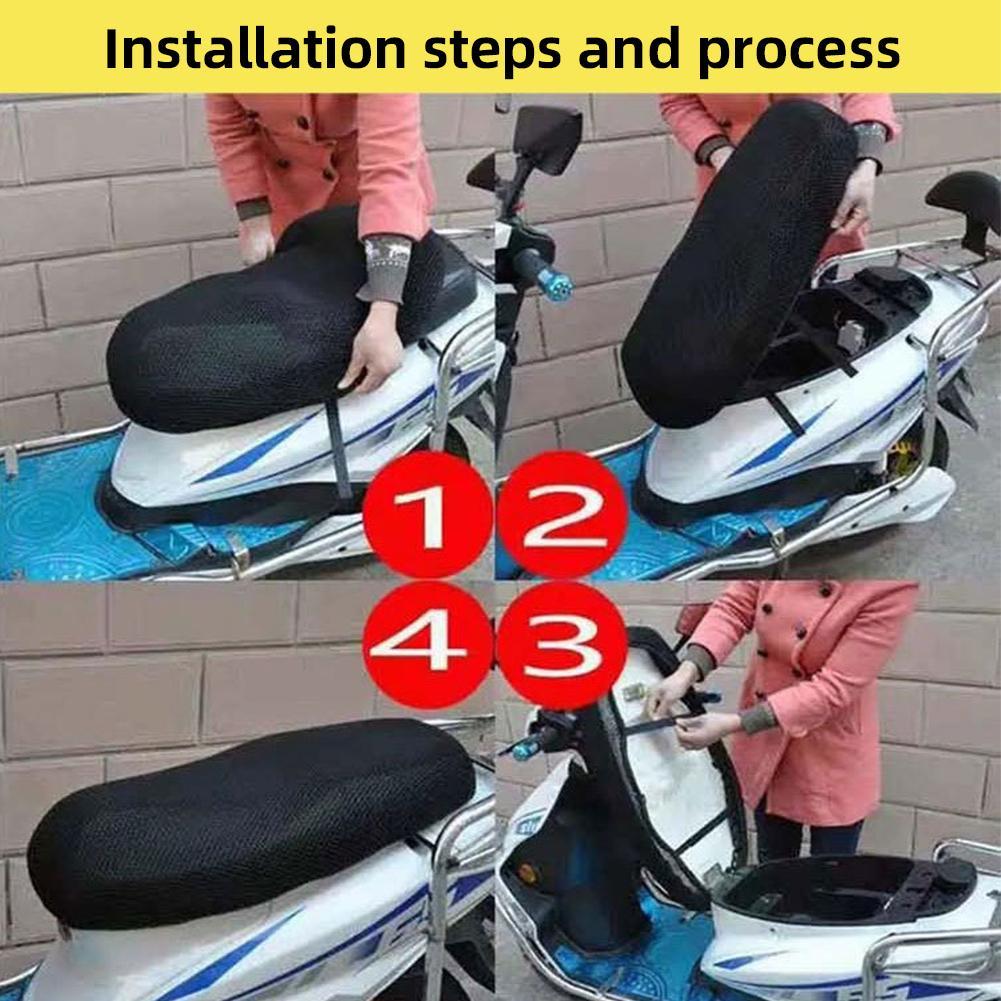 Installation steps and process

1

2

4

3