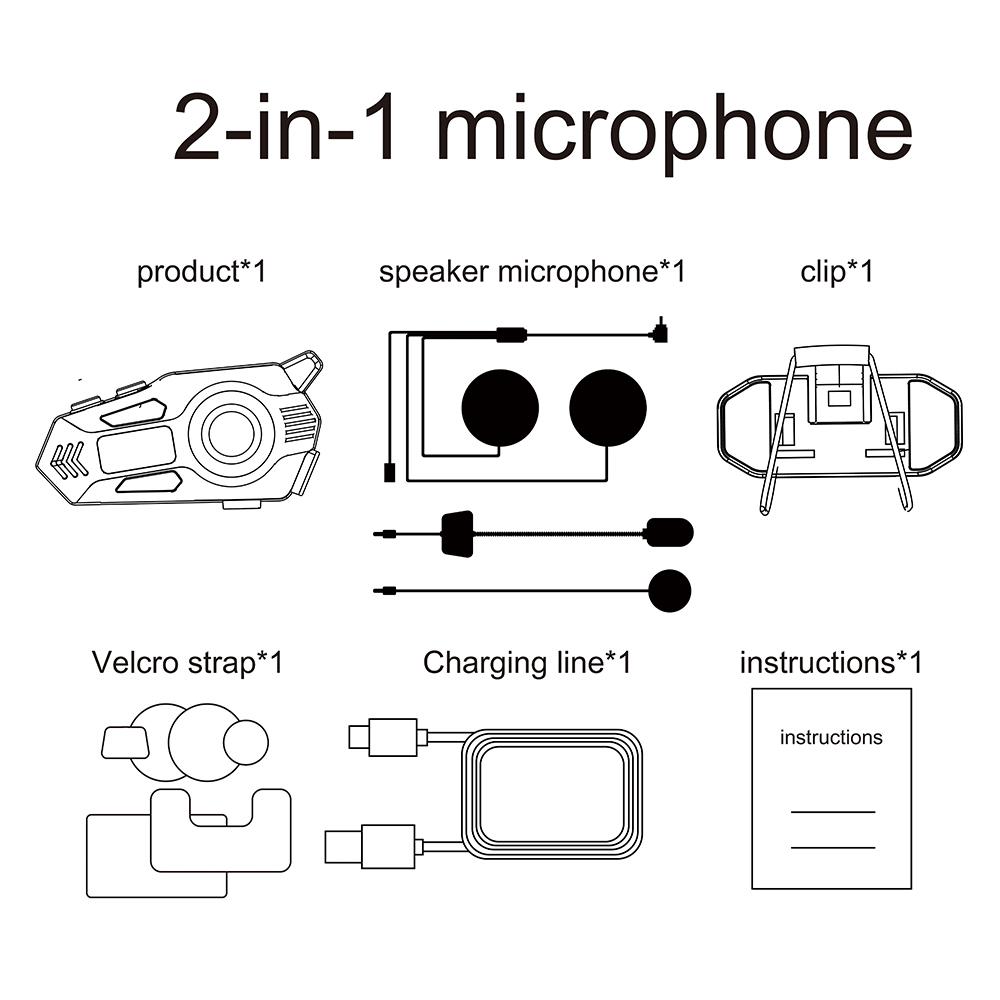 2-in-1 microphone

product*1

speaker microphone*1

clip*1

Velcro strap*1

Charging line*1

instructions*1

instructions