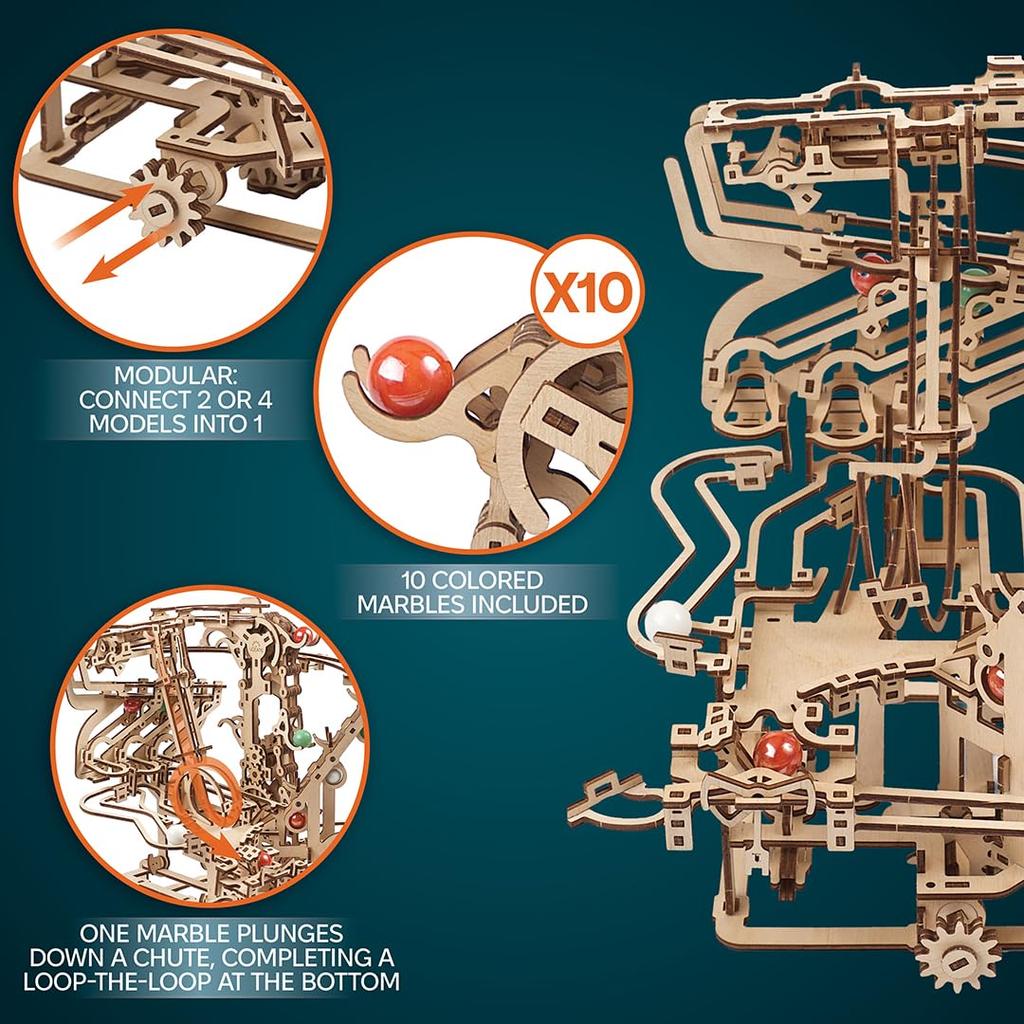 MODULAR:
CONNECT 2 OR 4
MODELS INTO 1

X10

10 COLORED
MARBLES INCLUDED

ONE MARBLE PLUNGES
DOWN A CHUTE, COMPLETING A
LOOP-THE-LOOP AT THE BOTTOM