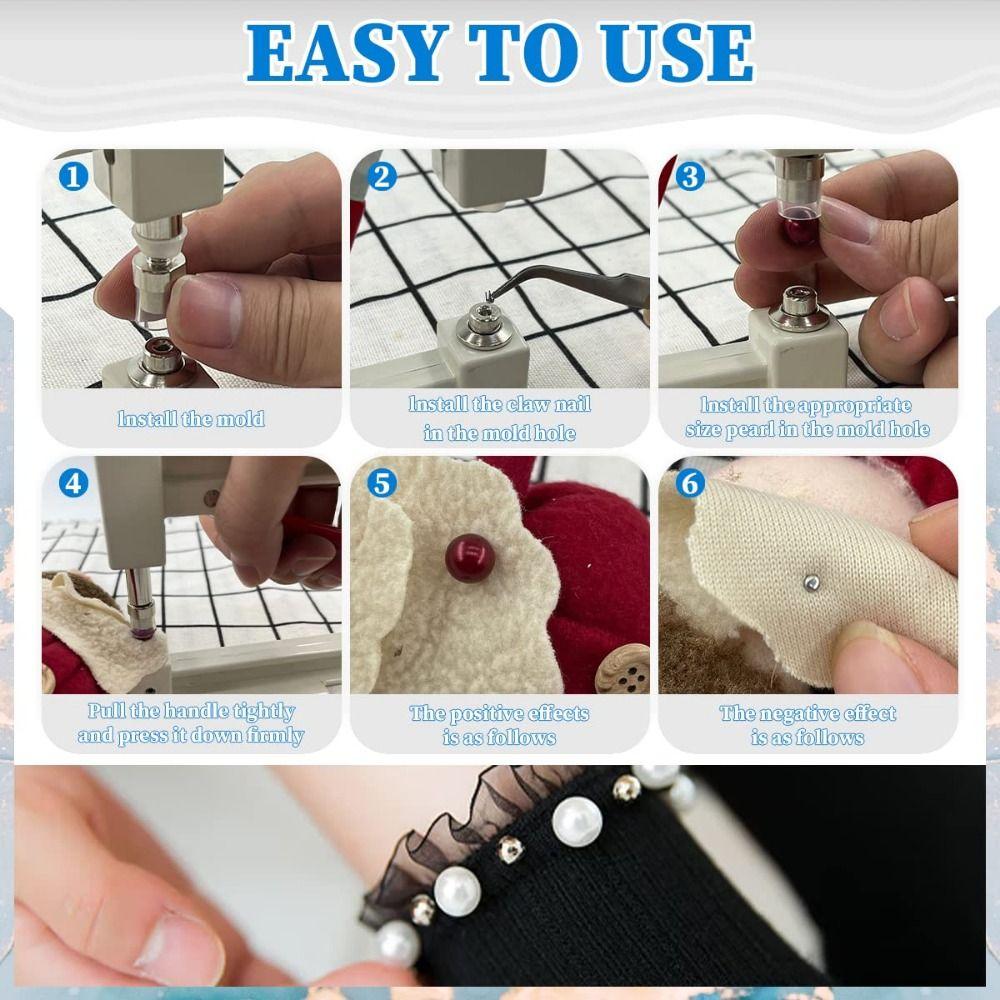 EASY TO USE

1
Install the mold

2
Install the claw nail in the mold hole

3
Install the appropriate size pearl in the mold hole

4
Pull the handle tightly and press it down firmly

5
The positive effects is as follows

6
The negative effect is as follows