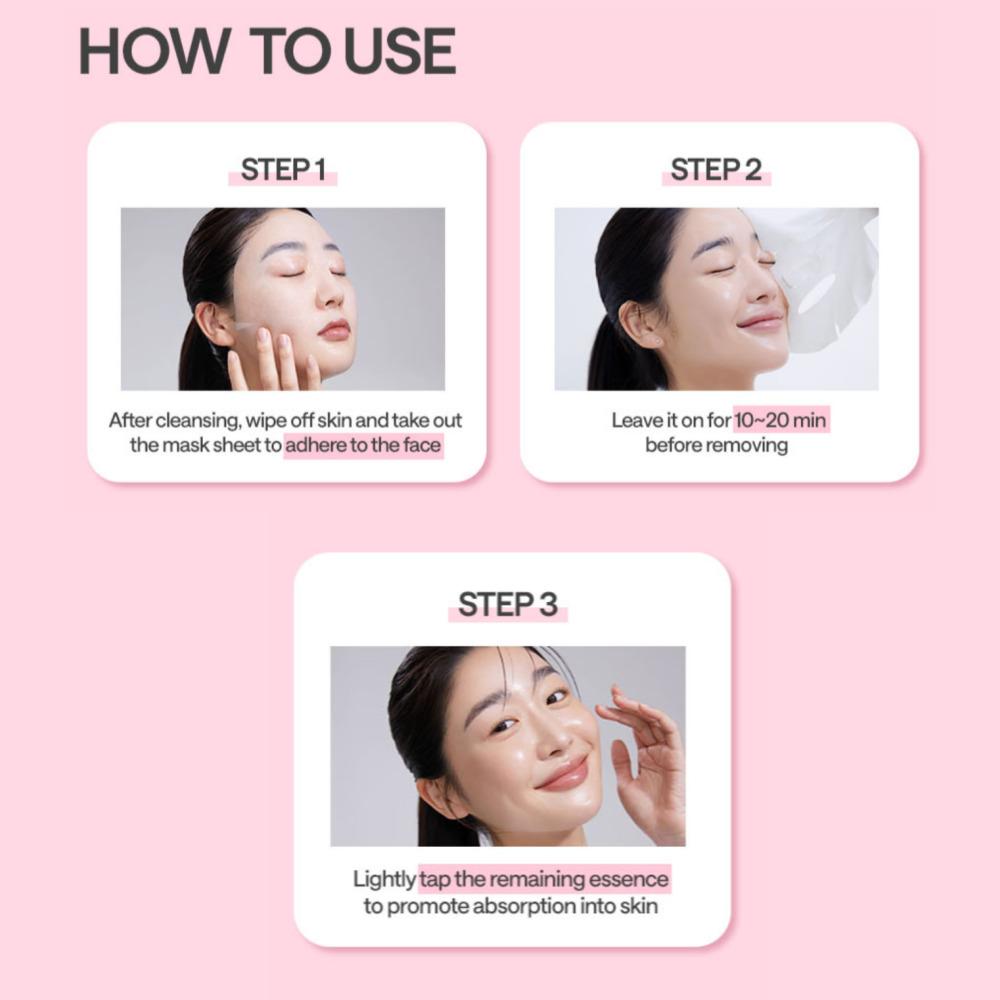 HOW TO USE

STEP 1

After cleansing, wipe off skin and take out the mask sheet to adhere to the face

STEP 2

Leave it on for 10~20 min before removing

STEP 3

Lightly tap the remaining essence to promote absorption into skin