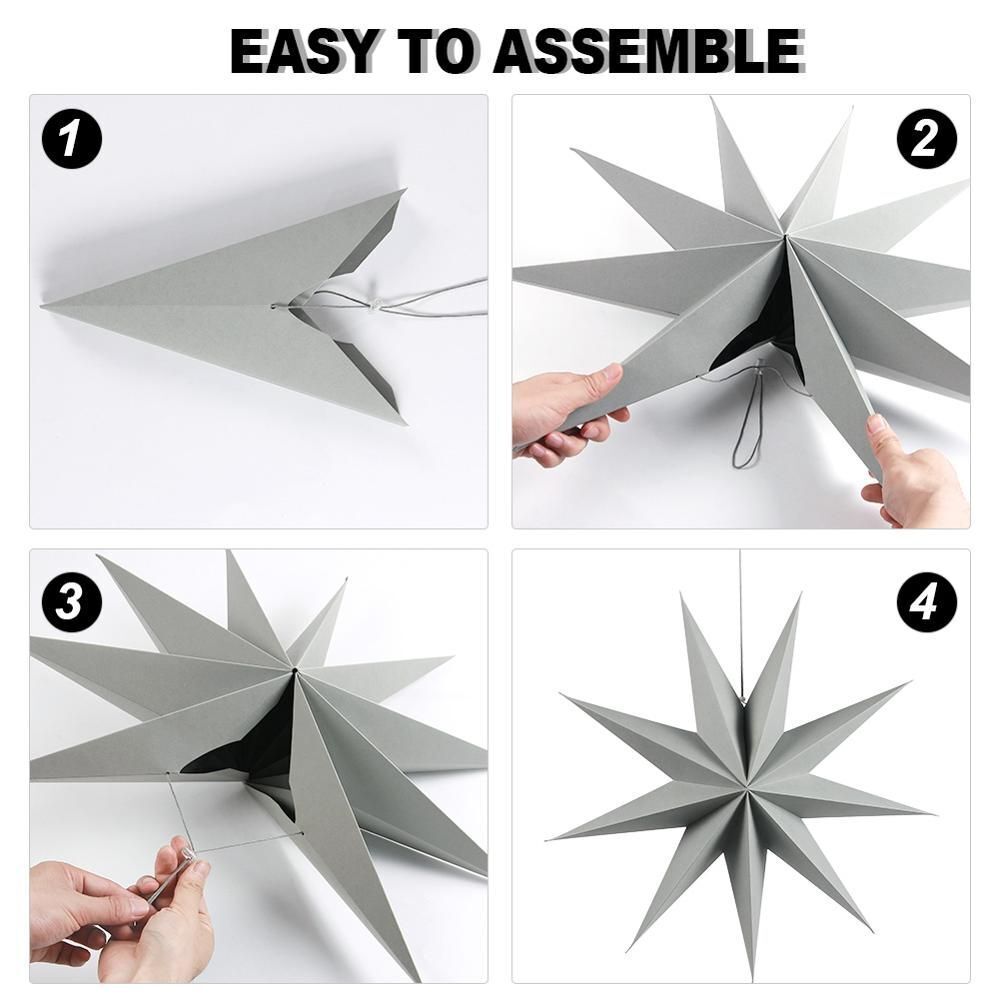 EASY TO ASSEMBLE

1

2

3

4