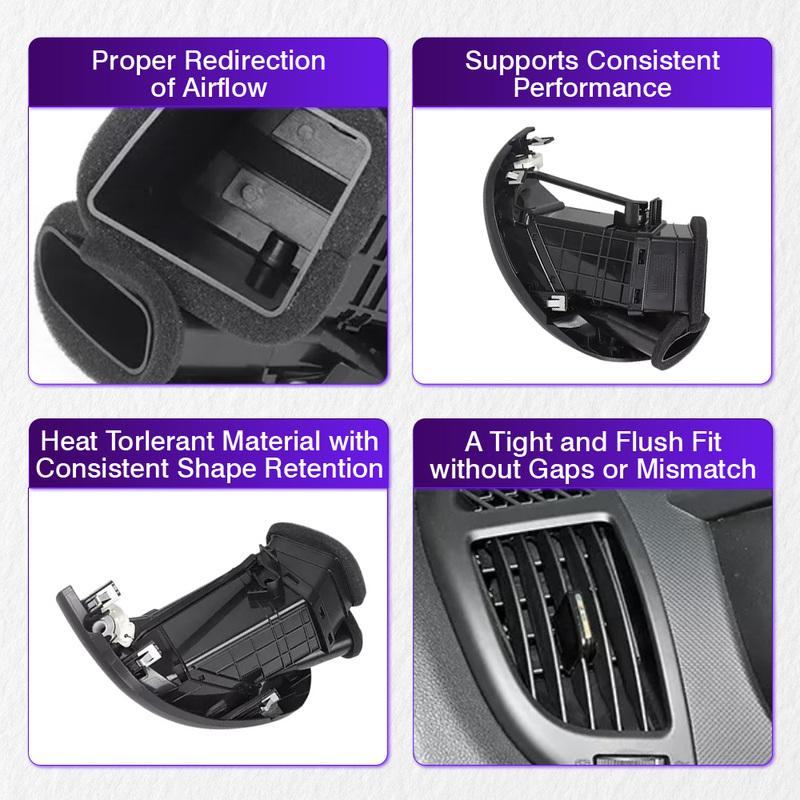 Proper Redirection of Airflow

Supports Consistent Performance

Heat Torlerant Material with Consistent Shape Retention

A Tight and Flush Fit without Gaps or Mismatch