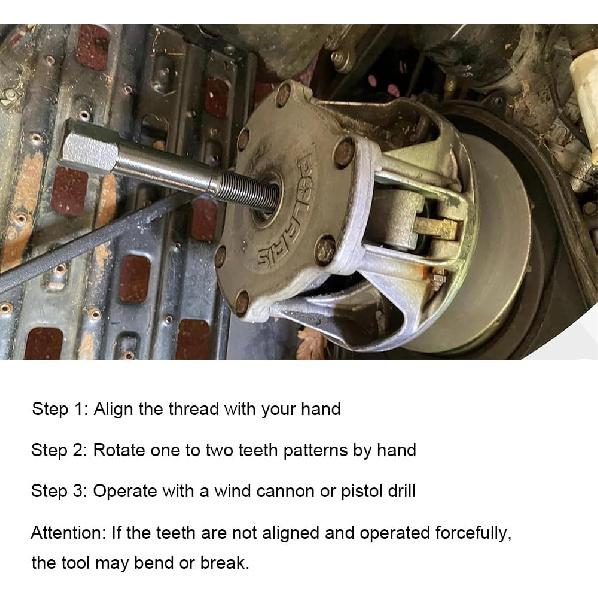 POLARIS

Step 1: Align the thread with your hand

Step 2: Rotate one to two teeth patterns by hand

Step 3: Operate with a wind cannon or pistol drill

Attention: If the teeth are not aligned and operated forcefully, the tool may bend or break.