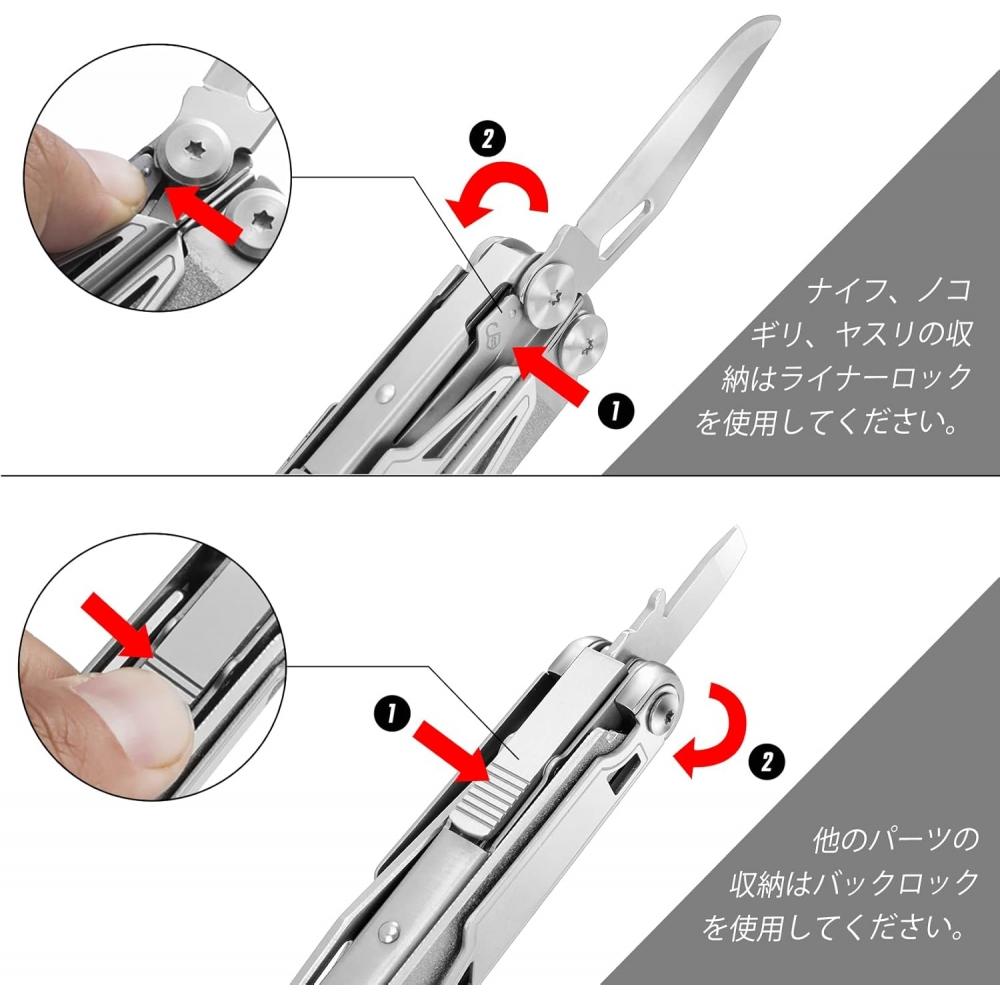 2

1

ナイフ、ノコギリ、ヤスリの収納はライナーロックを使用してください。

1

2

他のパーツの収納はバックロックを使用してください。