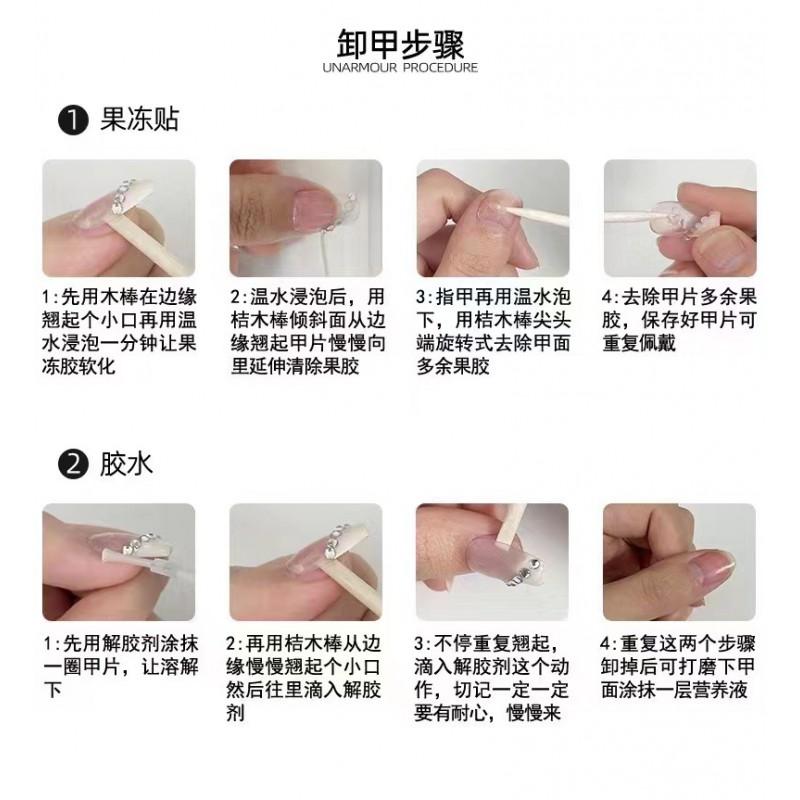 卸甲步骤
UNARMOUR PROCEDURE

❶ 果冻贴

1:先用木棒在边缘翘起个小口再用温水浸泡一分钟让果冻胶软化

2:温水浸泡后，用桔木棒倾斜面从边缘翘起甲片慢慢向里延伸清除果胶

3:指甲再用温水泡下，用桔木棒尖头端旋转式去除甲面多余果胶

4:去除甲片多余果胶，保存好甲片可重复佩戴

❷ 胶水

1:先用解胶剂涂抹一圈甲片，让溶解下

2:再用桔木棒从边缘慢慢翘起个小口然后往里滴入解胶剂

3:不停重复翘起，滴入解胶剂这个动作，切记一定一定要有耐心，慢慢来

4:重复这两个步骤卸掉后可打磨下甲面涂抹一层营养液