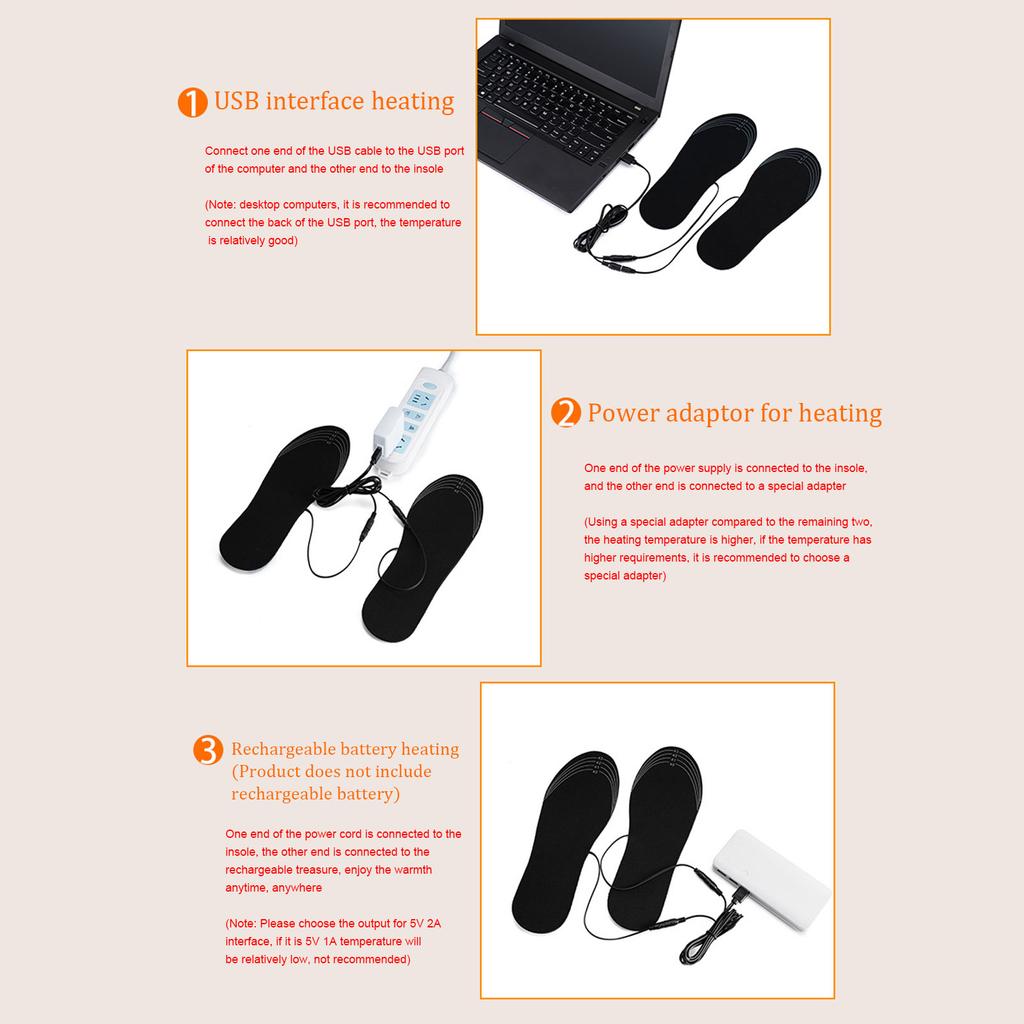 1 USB interface heating

Connect one end of the USB cable to the USB port of the computer and the other end to the insole

(Note: desktop computers, it is recommended to connect the back of the USB port, the temperature is relatively good)

2 Power adaptor for heating

One end of the power supply is connected to the insole, and the other end is connected to a special adapter

(Using a special adapter compared to the remaining two, the heating temperature is higher, if the temperature has higher requirements, it is recommended to choose a special adapter)

3 Rechargeable battery heating (Product does not include rechargeable battery)

One end of the power cord is connected to the insole, the other end is connected to the rechargeable treasure, enjoy the warmth anytime, anywhere

(Note: Please choose the output for 5V 2A interface, if it is 5V 1A temperature will be relatively low, not recommended)