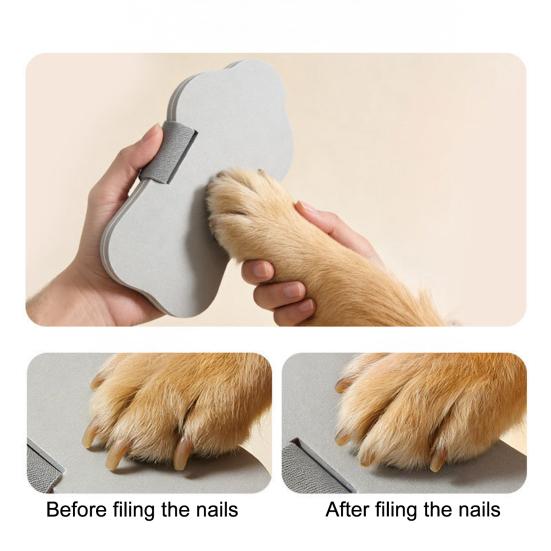 Before filing the nails

After filing the nails