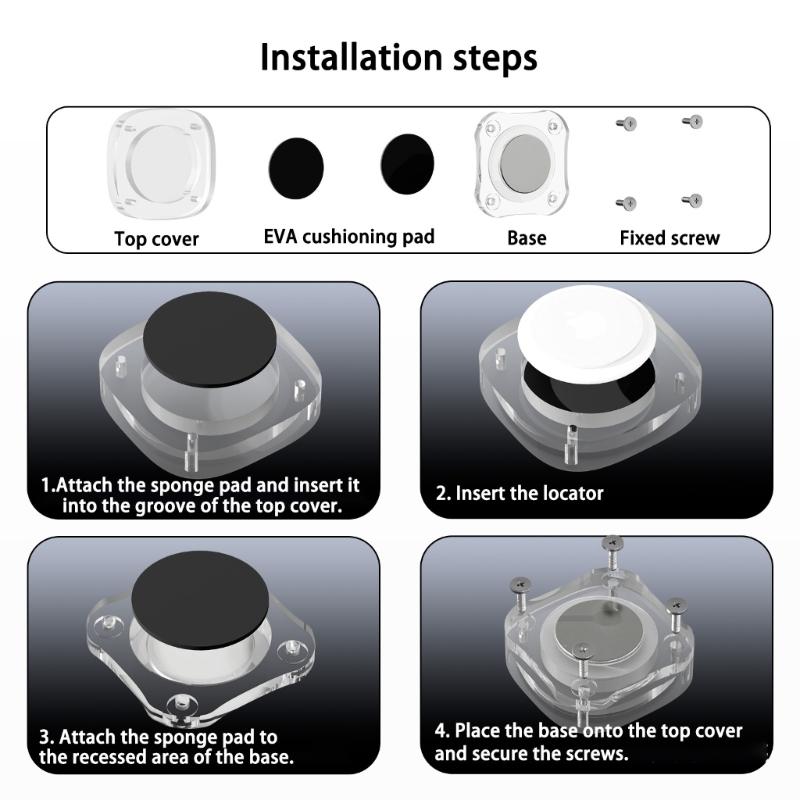 Installation steps

Top cover

EVA cushioning pad

Base

Fixed screw

1.Attach the sponge pad and insert it into the groove of the top cover.

2. Insert the locator

3. Attach the sponge pad to the recessed area of the base.

4. Place the base onto the top cover and secure the screws.