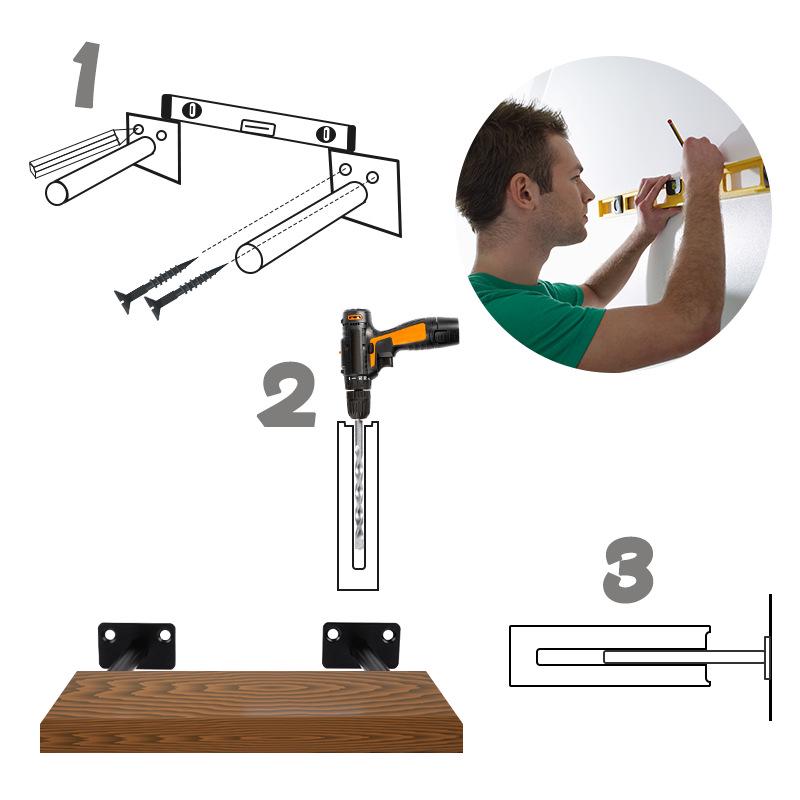 1

2

3