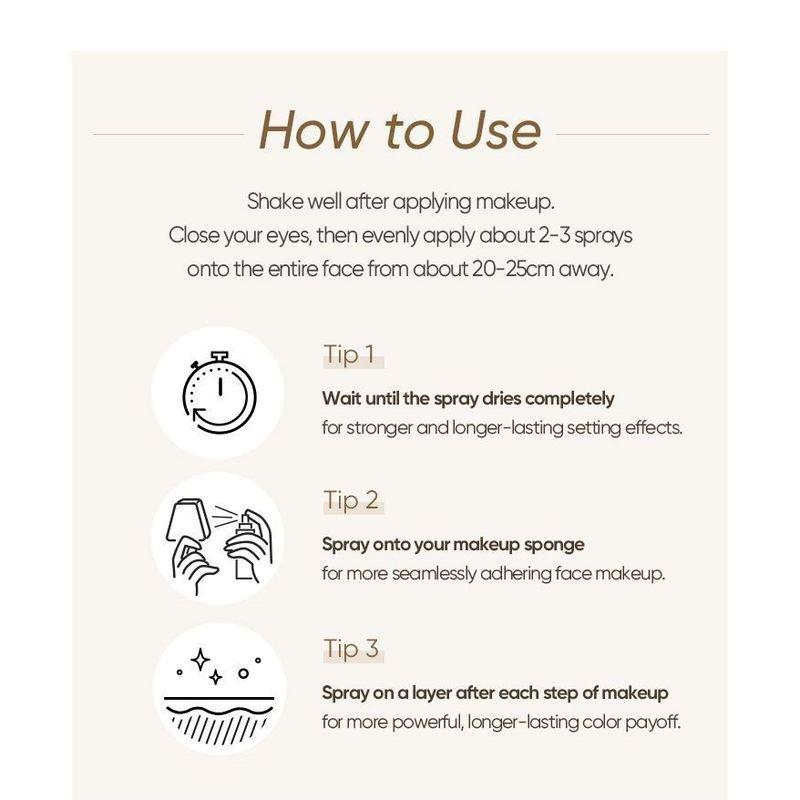 How to Use

Shake well after applying makeup.
Close your eyes, then evenly apply about 2-3 sprays onto the entire face from about 20-25cm away.

Tip 1

Wait until the spray dries completely
for stronger and longer-lasting setting effects.

Tip 2

Spray onto your makeup sponge
for more seamlessly adhering face makeup.

Tip 3

Spray on a layer after each step of makeup
for more powerful, longer-lasting color payoff.