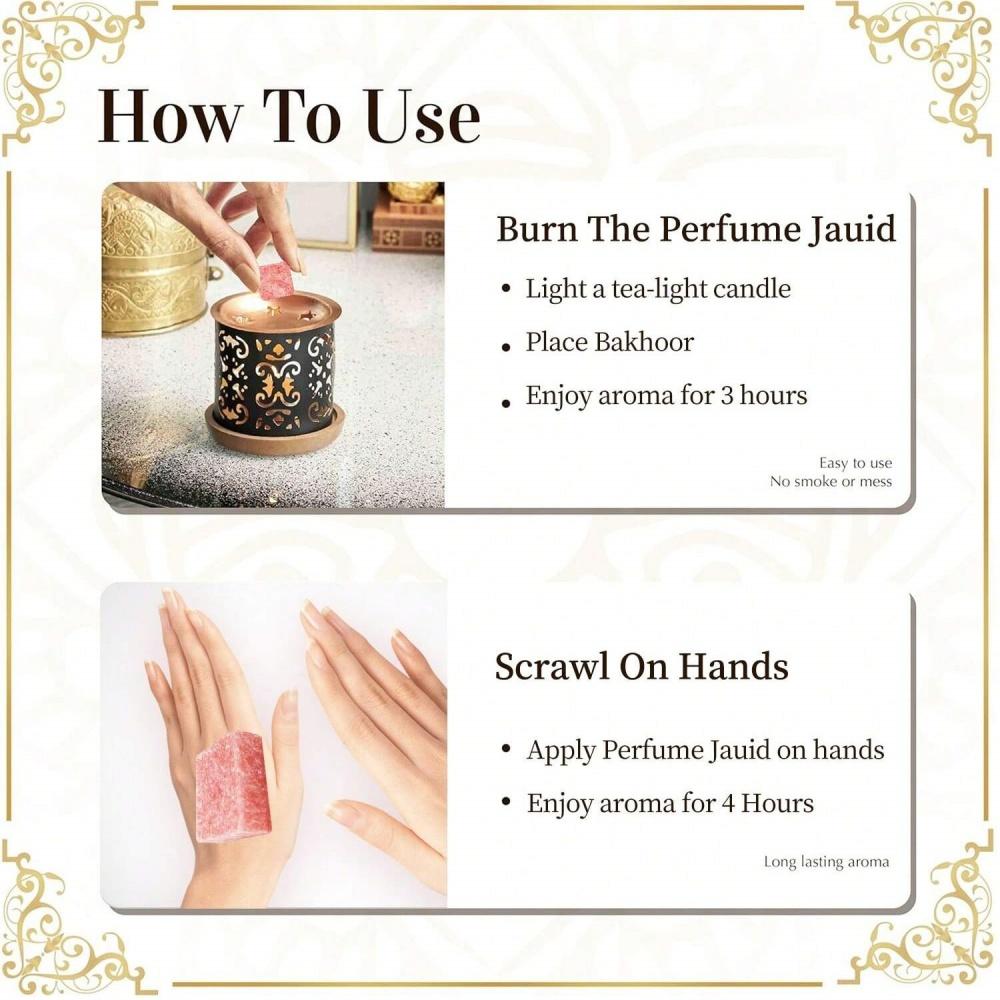 How To Use

Burn The Perfume Jauid

• Light a tea-light candle
• Place Bakhoor
• Enjoy aroma for 3 hours

Easy to use
No smoke or mess

Scrawl On Hands

• Apply Perfume Jauid on hands
• Enjoy aroma for 4 Hours

Long lasting aroma