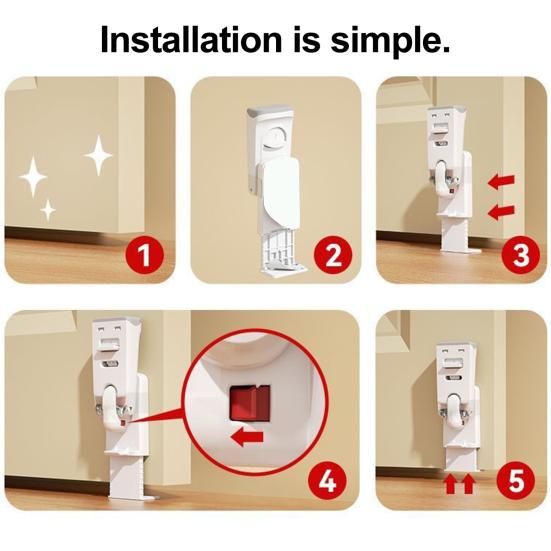 Installation is simple.

1

2

3

4

5