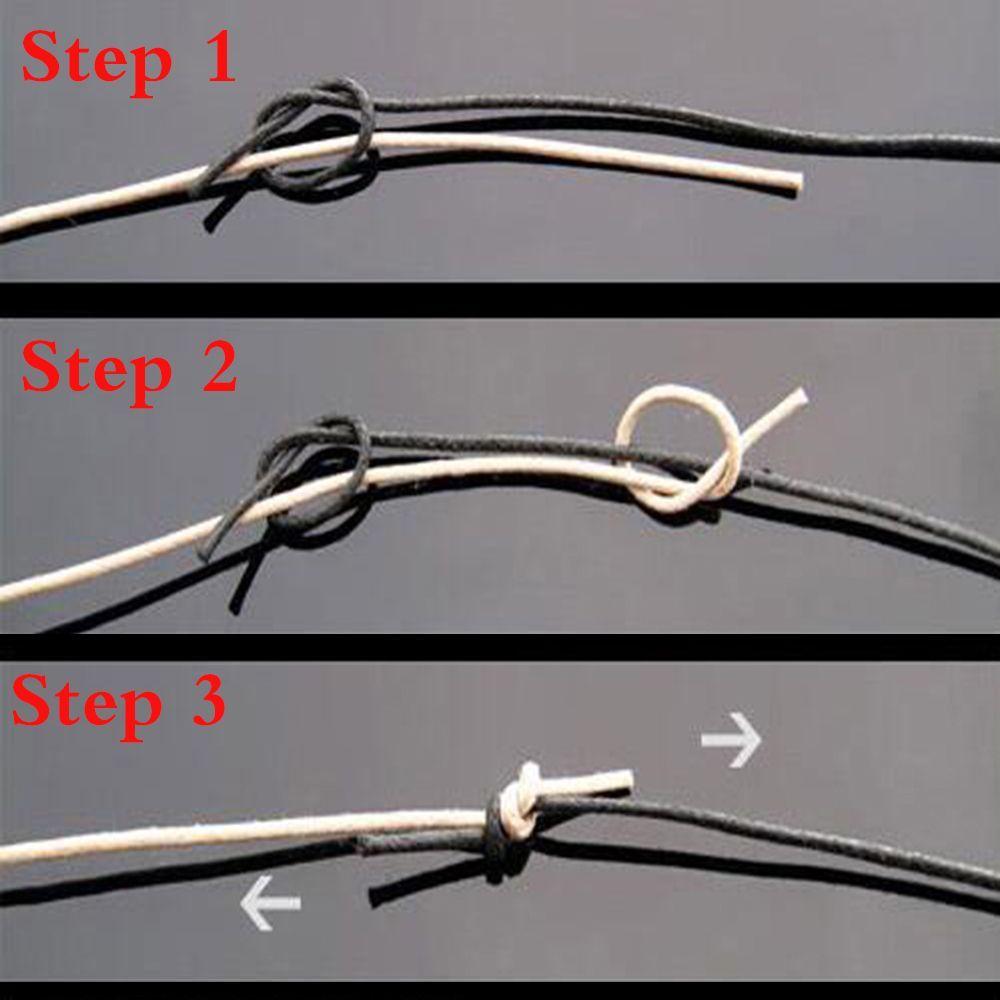 Step 1

Step 2

Step 3