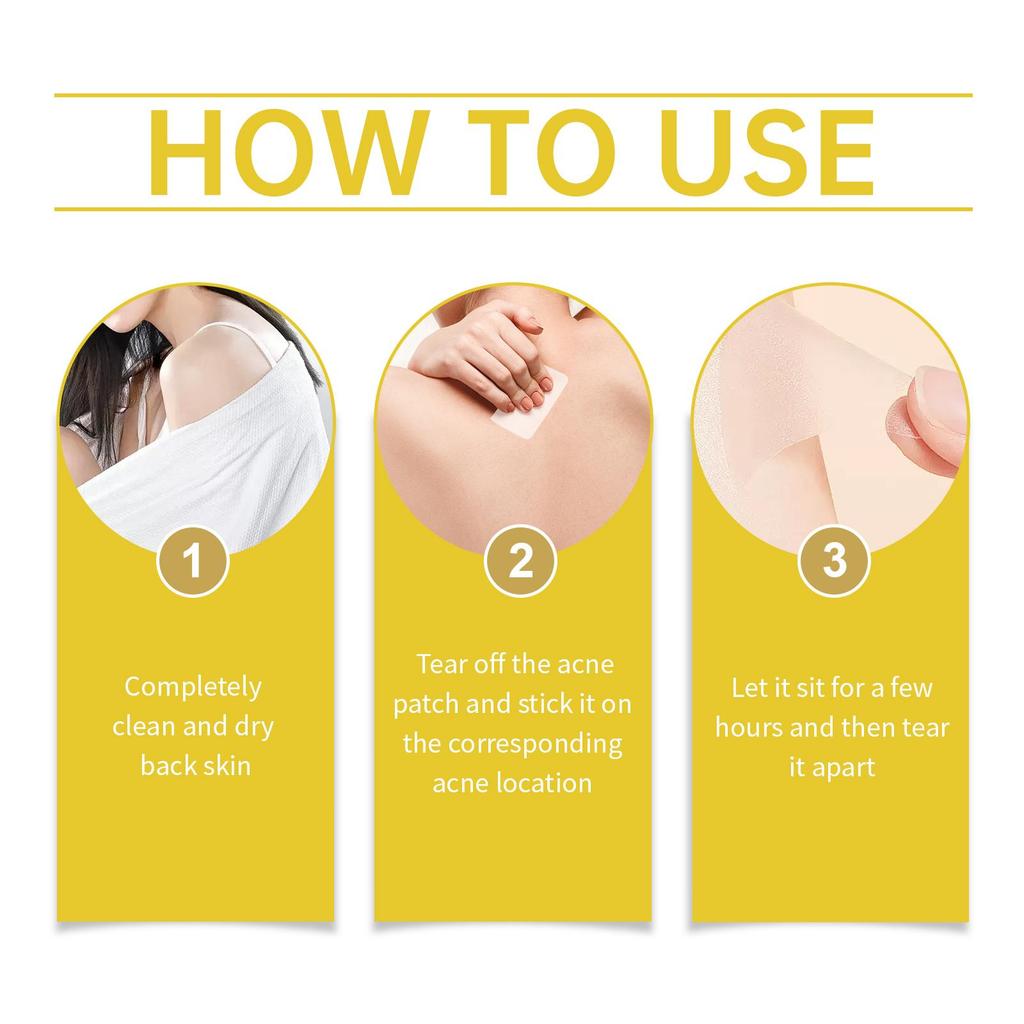 HOW TO USE

1

Completely clean and dry back skin

2

Tear off the acne patch and stick it on the corresponding acne location

3

Let it sit for a few hours and then tear it apart