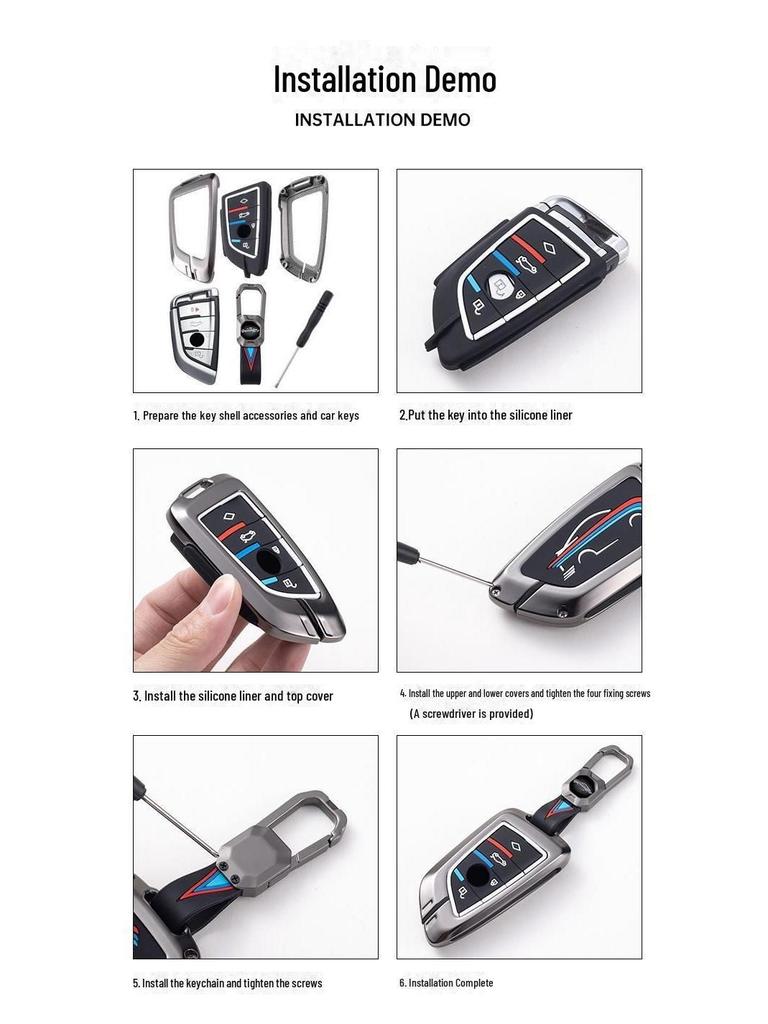 Installation Demo

INSTALLATION DEMO

1. Prepare the key shell accessories and car keys

2.Put the key into the silicone liner

3. Install the silicone liner and top cover

4. Install the upper and lower covers and tighten the four fixing screws
(A screwdriver is provided)

5. Install the keychain and tighten the screws

6. Installation Complete