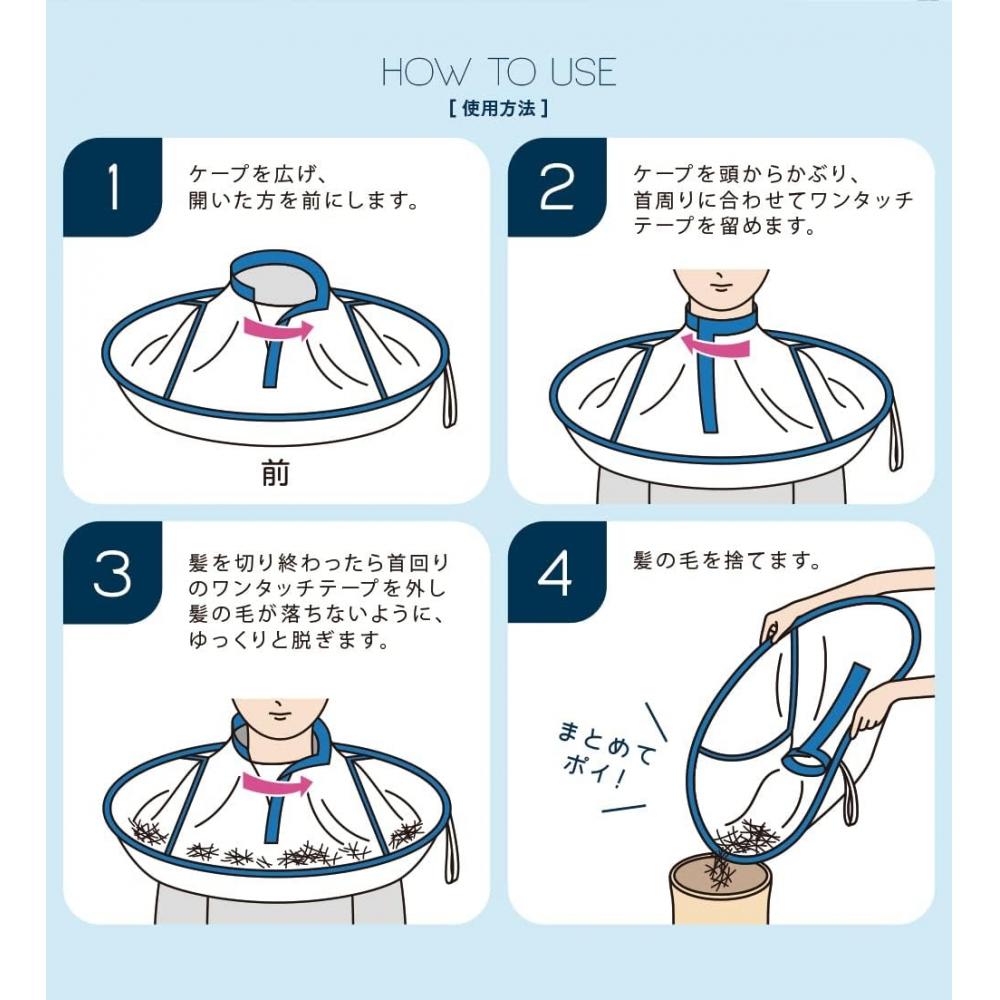 HOW TO USE
[ 使用方法 ]

1
ケープを広げ、開いた方を前にします。

前

2
ケープを頭からかぶり、首周りに合わせてワンタッチテープを留めます。

3
髪を切り終わったら首回りのワンタッチテープを外し髪の毛が落ちないように、ゆっくりと脱ぎます。

4
髪の毛を捨てます。

まとめてポイ!