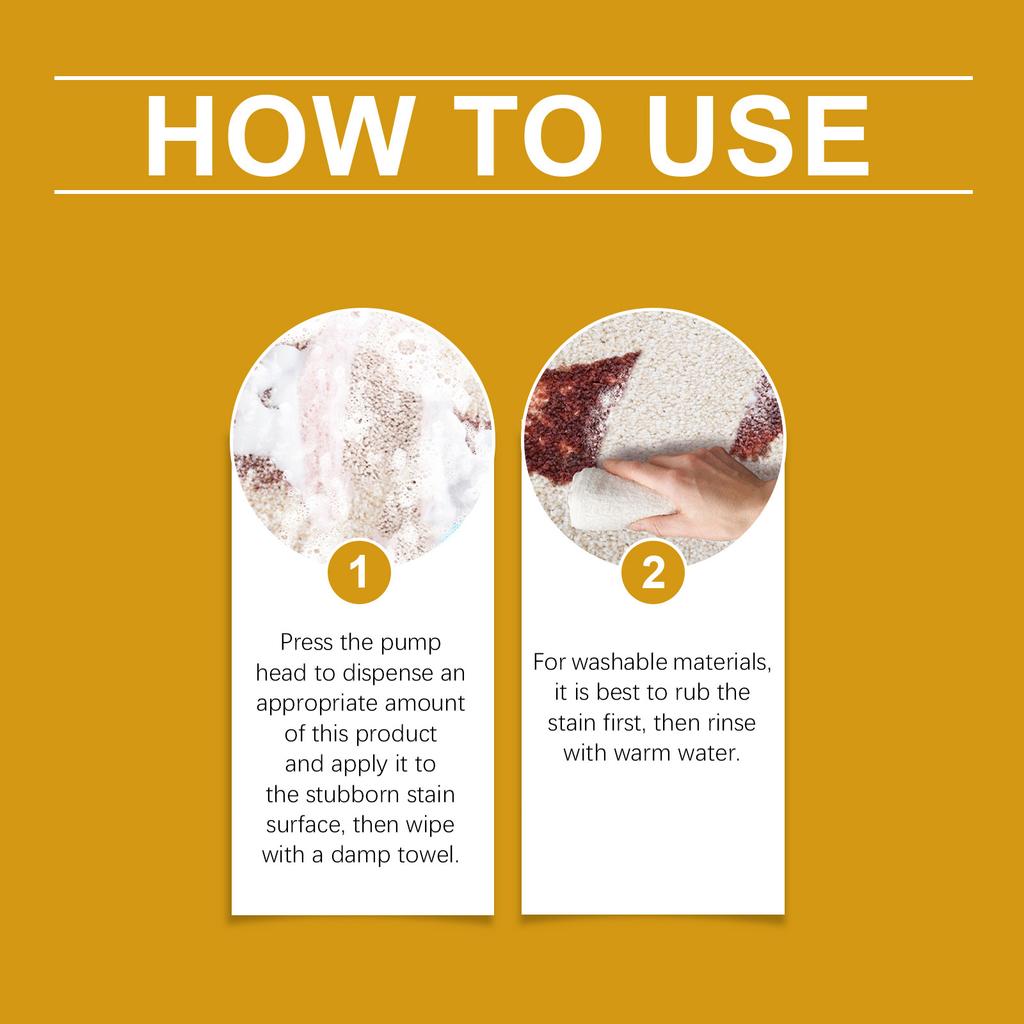 HOW TO USE

1

Press the pump head to dispense an appropriate amount of this product and apply it to the stubborn stain surface, then wipe with a damp towel.

2

For washable materials, it is best to rub the stain first, then rinse with warm water.