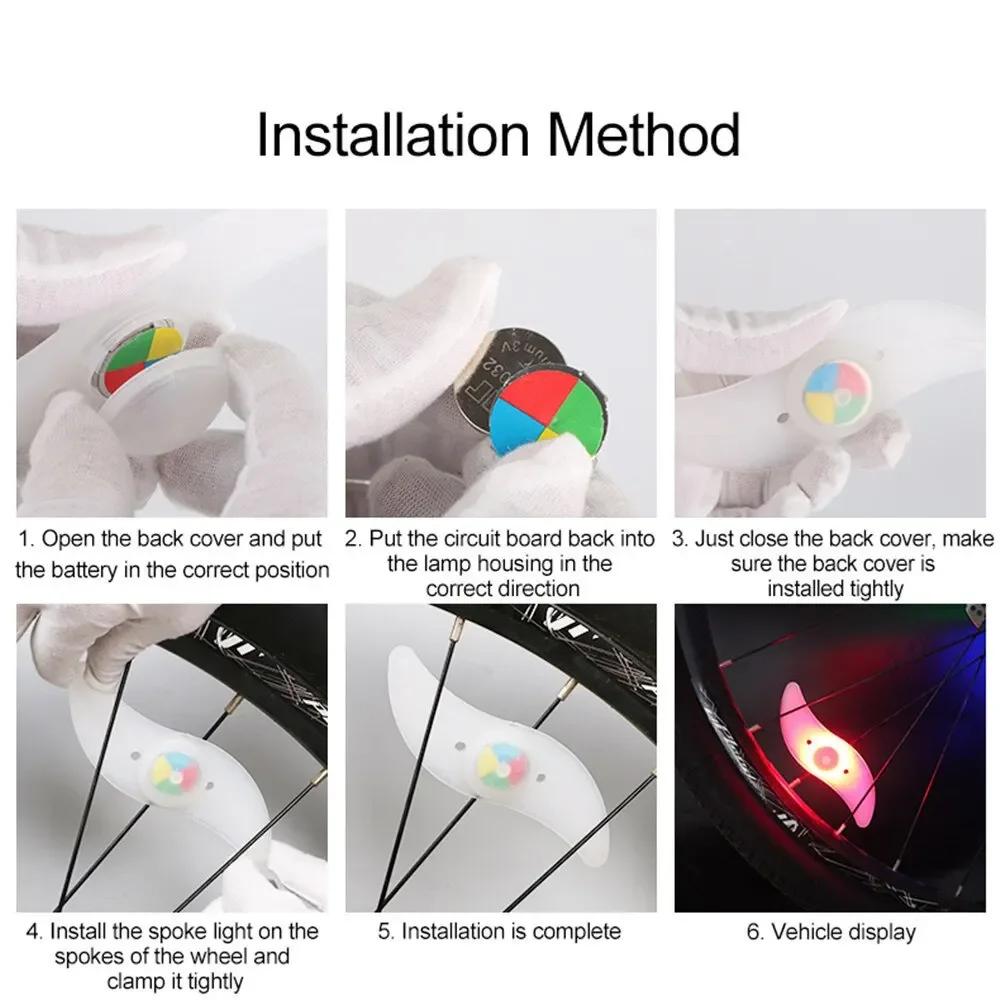 Installation Method

1. Open the back cover and put the battery in the correct position

2. Put the circuit board back into the lamp housing in the correct direction

3. Just close the back cover, make sure the back cover is installed tightly

4. Install the spoke light on the spokes of the wheel and clamp it tightly

5. Installation is complete

6. Vehicle display