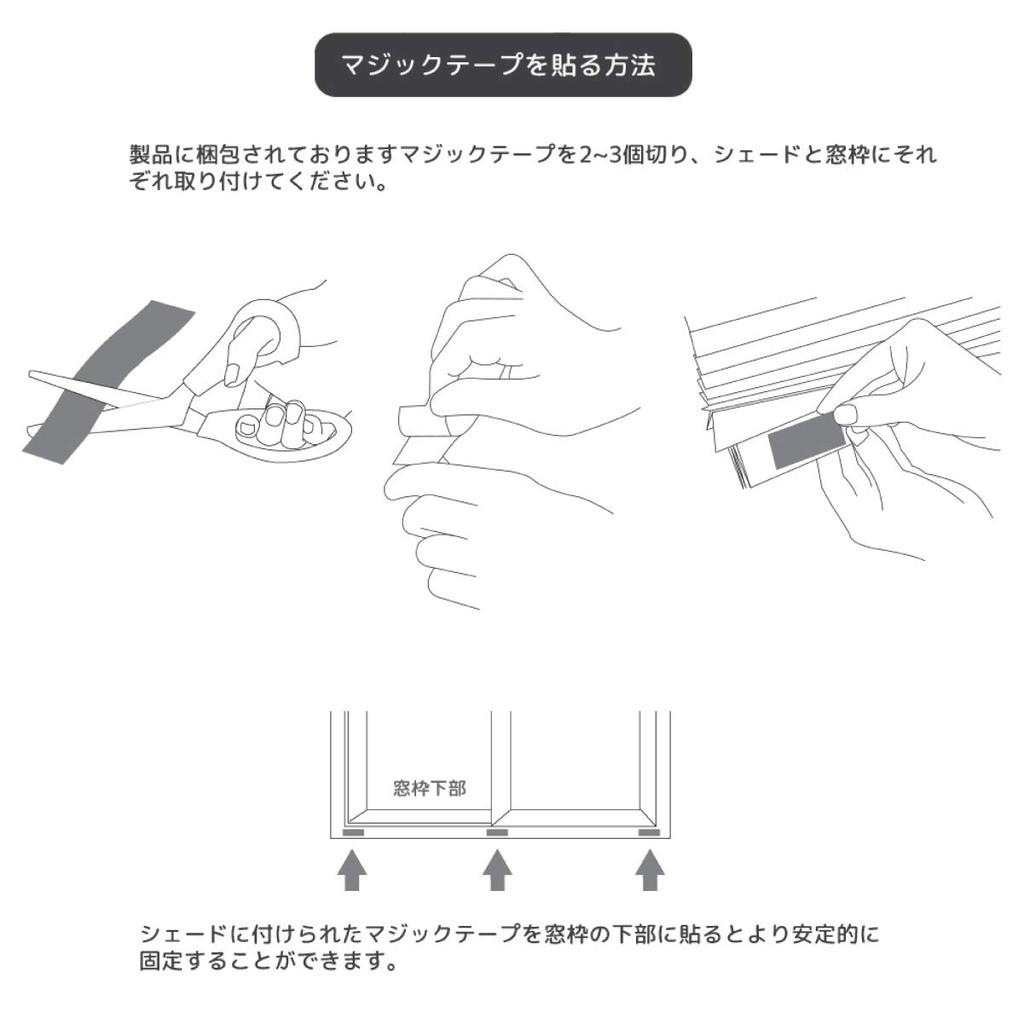 マジックテープを貼る方法

製品に梱包されておりますマジックテープを2~3個切り、シェードと窓枠にそれぞれ取り付けてください。

窓枠下部

シェードに付けられたマジックテープを窓枠の下部に貼るとより安定的に固定することができます。