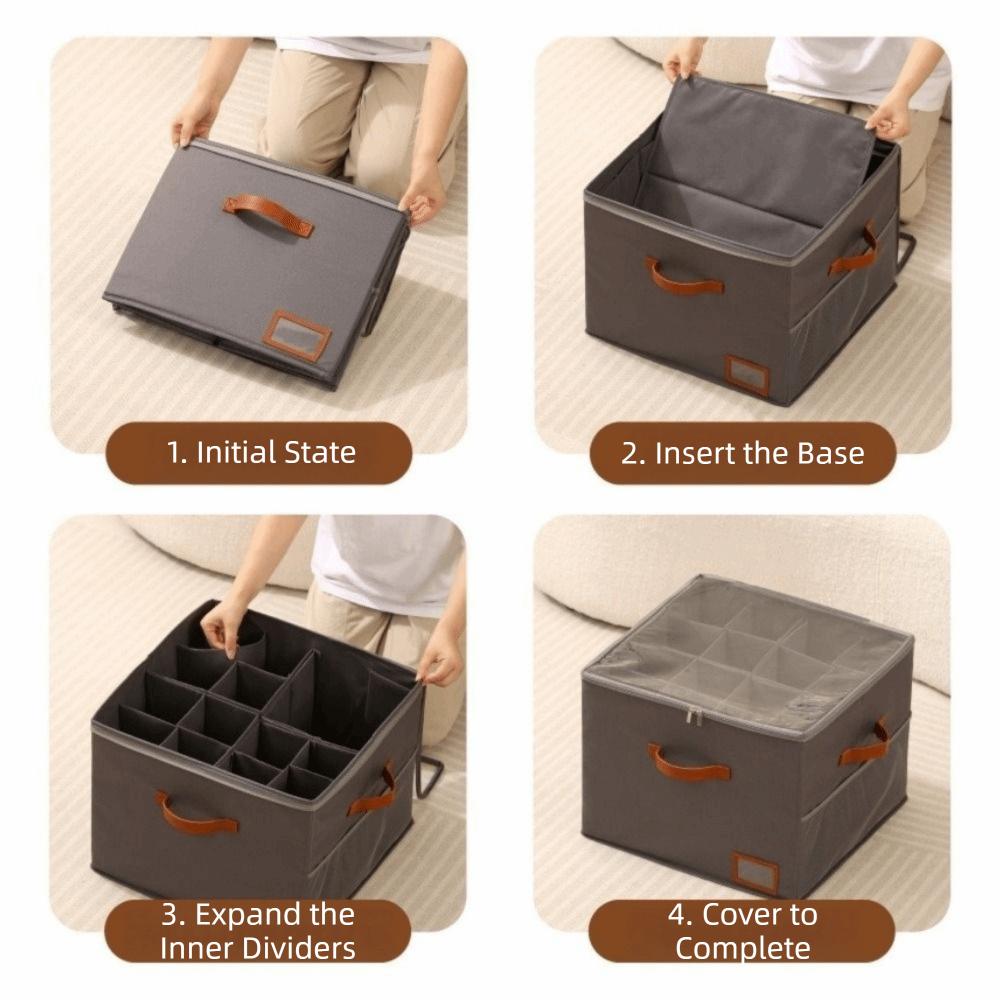 1. Initial State

2. Insert the Base

3. Expand the Inner Dividers

4. Cover to Complete