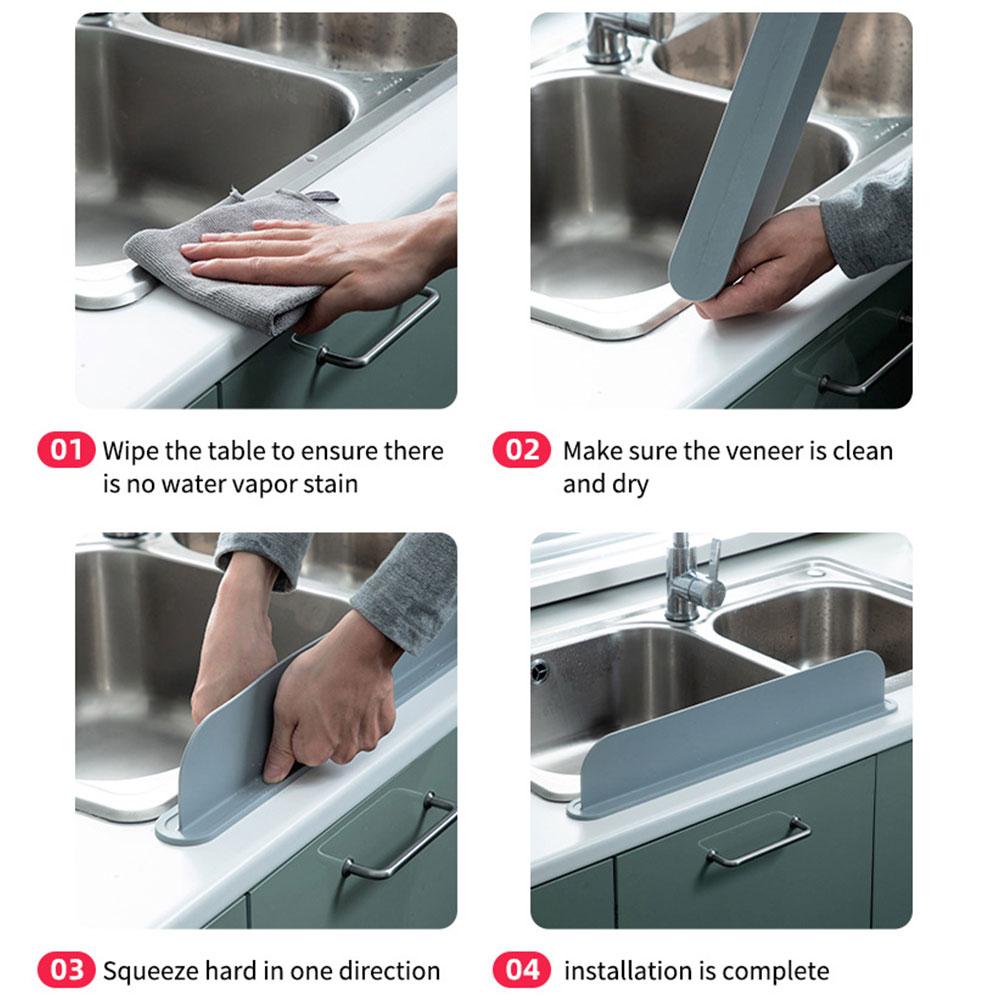 01 Wipe the table to ensure there is no water vapor stain

02 Make sure the veneer is clean and dry

03 Squeeze hard in one direction

04 installation is complete