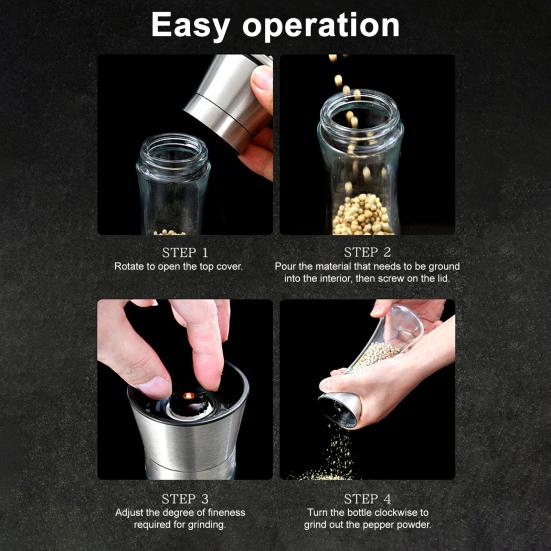 Easy operation

STEP 1
Rotate to open the top cover.

STEP 2
Pour the material that needs to be ground into the interior, then screw on the lid.

STEP 3
Adjust the degree of fineness required for grinding.

STEP 4
Turn the bottle clockwise to grind out the pepper powder.