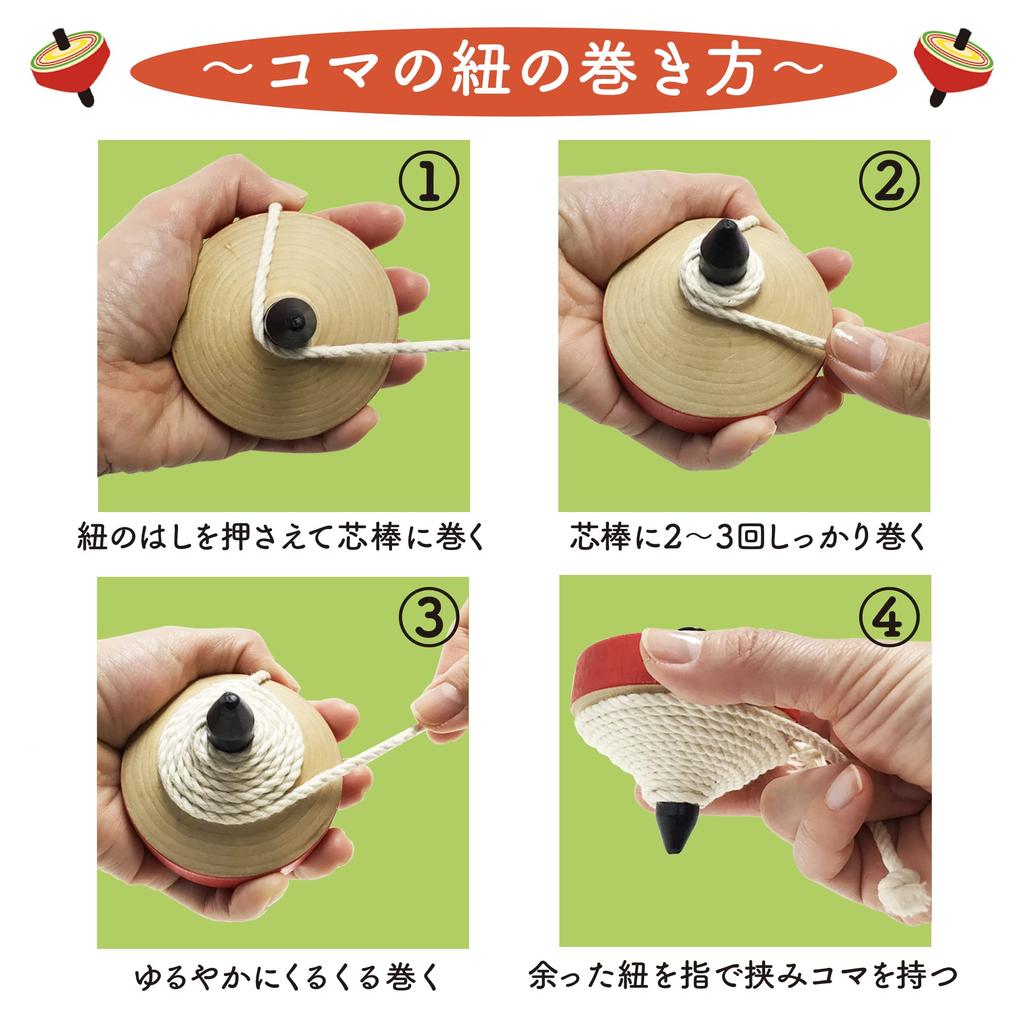 ～コマの紐の巻き方～

①

紐のはしを押さえて芯棒に巻く

②

芯棒に2～3回しっかり巻く

③

ゆるやかにくるくる巻く

④

余った紐を指で挟みコマを持つ