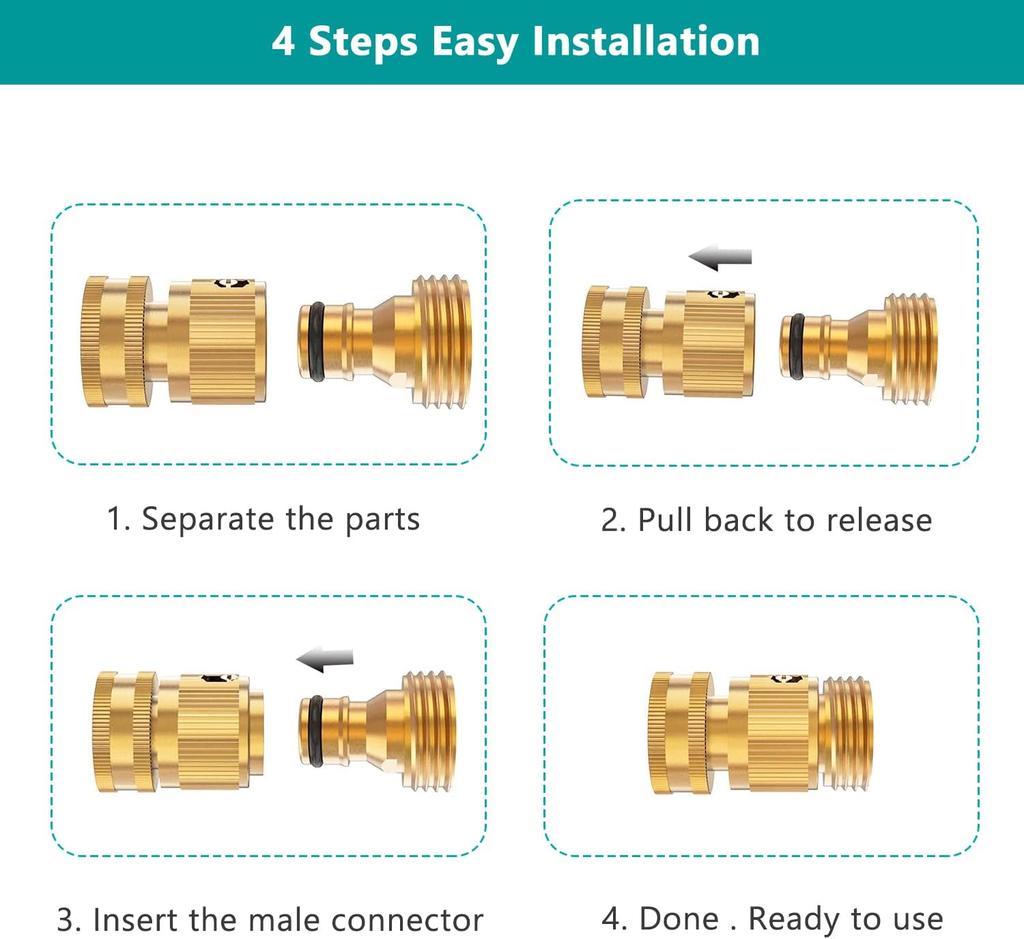 4 Steps Easy Installation

1. Separate the parts

2. Pull back to release

3. Insert the male connector

4. Done . Ready to use